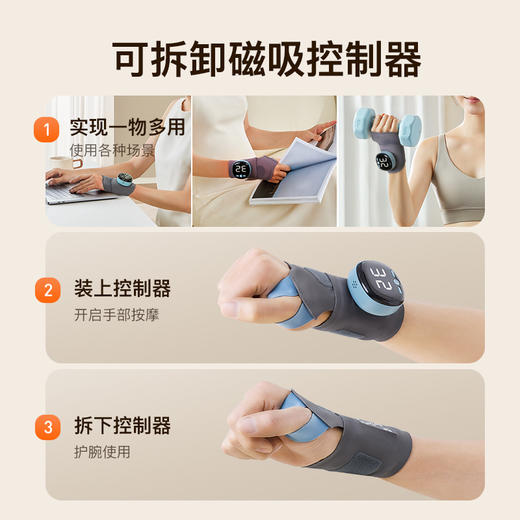 可拆卸磁吸控制器

1 实现一物多用
使用各种场景

32

32

2 装上控制器
开启手部按摩

32

3 拆下控制器
护腕使用