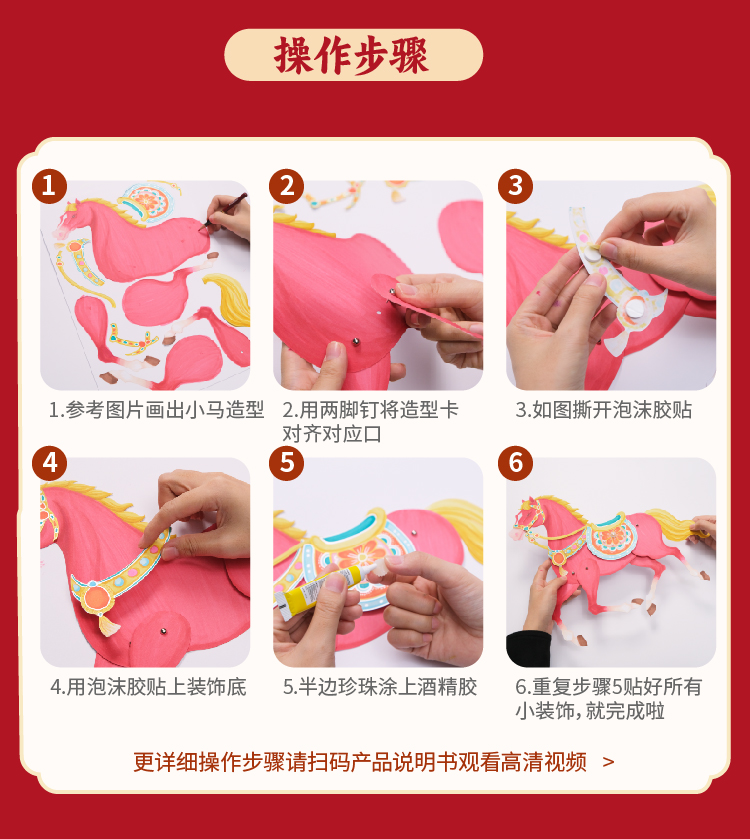 操作步骤

1

1.参考图片画出小马造型

2

2.用两脚钉将造型卡对齐对应口

3

3.如图撕开泡沫胶贴

4

4.用泡沫胶贴上装饰底

5

5.半边珍珠涂上酒精胶

6

6.重复步骤5贴好所有小装饰，就完成啦

更详细操作步骤请扫码产品说明书观看高清视频 >