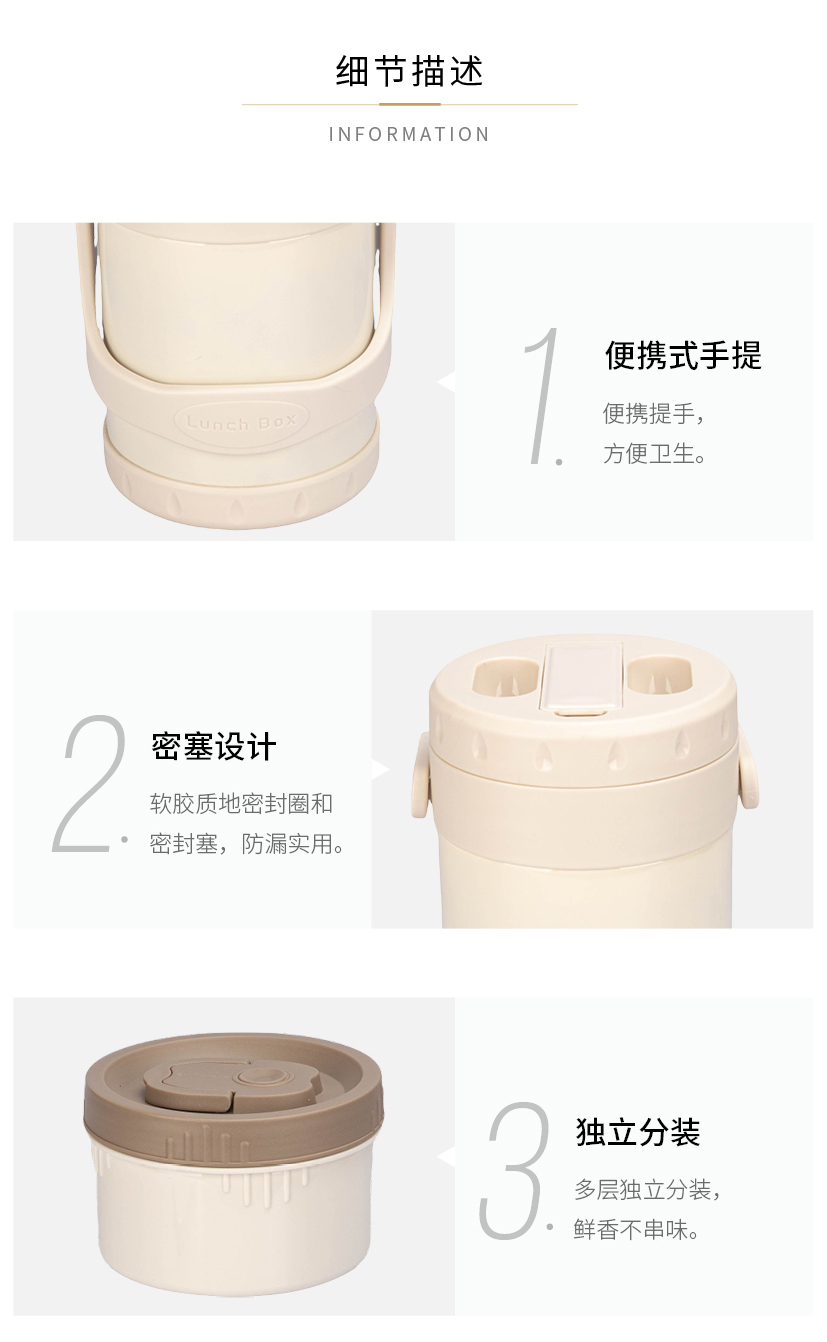 细节描述

INFORMATION

Lunch Box

1.

便携式手提

便携提手，
方便卫生。

2.

密塞设计

软胶质地密封圈和
密封塞，防漏实用。

3.

独立分装

多层独立分装，
鲜香不串味。