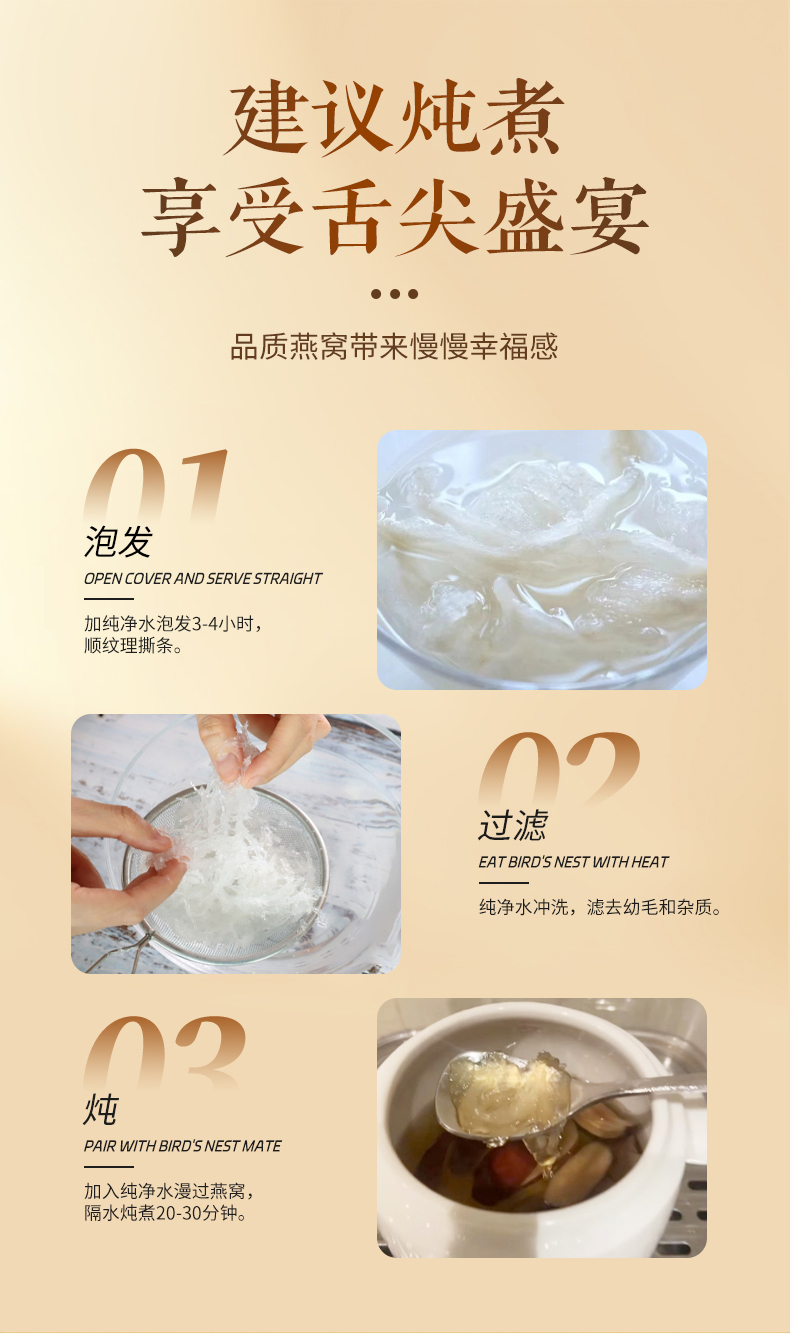 建议炖煮
享受舌尖盛宴

品质燕窝带来慢慢幸福感

01
泡发
OPEN COVER AND SERVE STRAIGHT
加纯净水泡发3-4小时，顺纹理撕条。

02
过滤
EAT BIRD'S NEST WITH HEAT
纯净水冲洗，滤去幼毛和杂质。

03
炖
PAIR WITH BIRD'S NEST MATE
加入纯净水漫过燕窝，隔水炖煮20-30分钟。