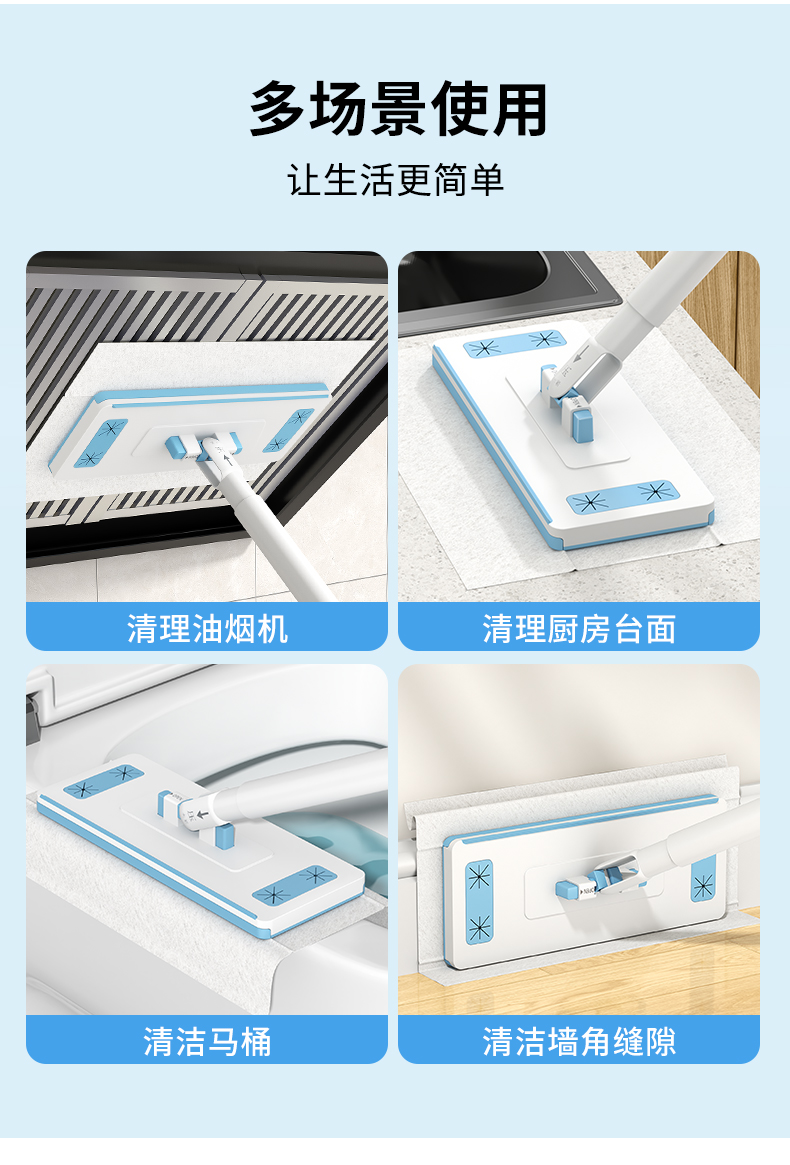 多场景使用

让生活更简单

清理油烟机

清理厨房台面

清洁马桶

清洁墙角缝隙