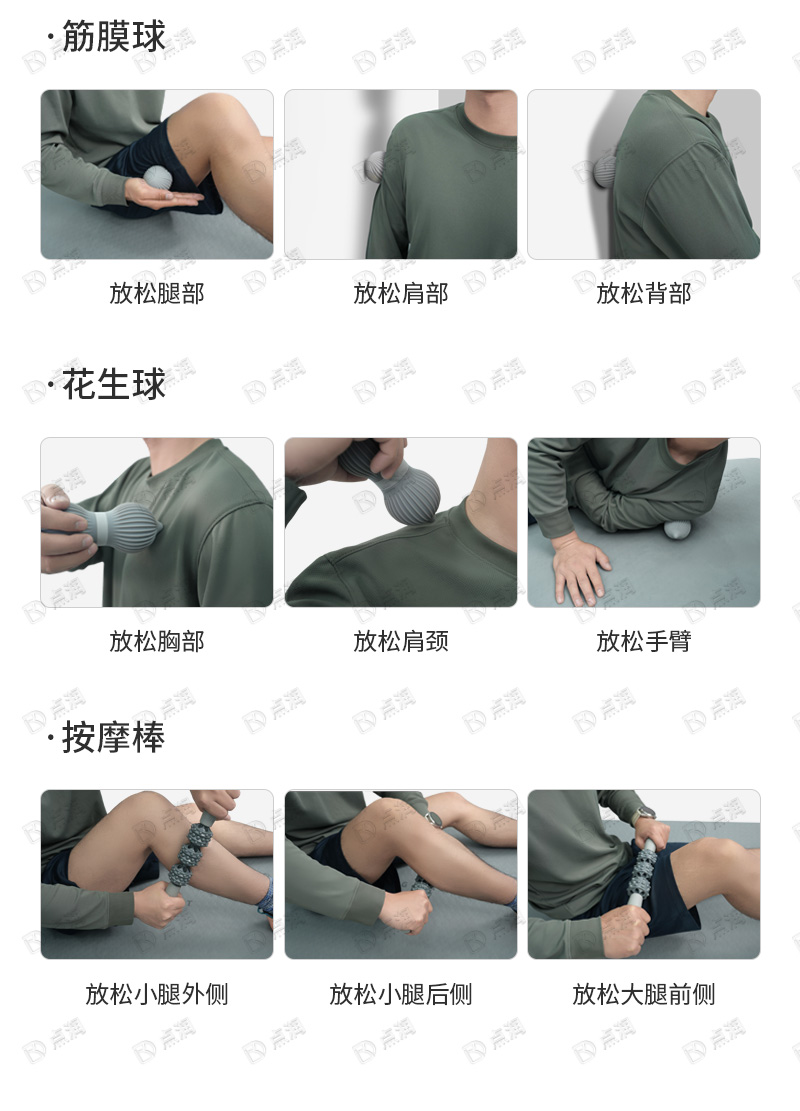 ·筋膜球

放松腿部

放松肩部

放松背部

·花生球

放松胸部

放松肩颈

放松手臂

·按摩棒

放松小腿外侧

放松小腿后侧

放松大腿前侧