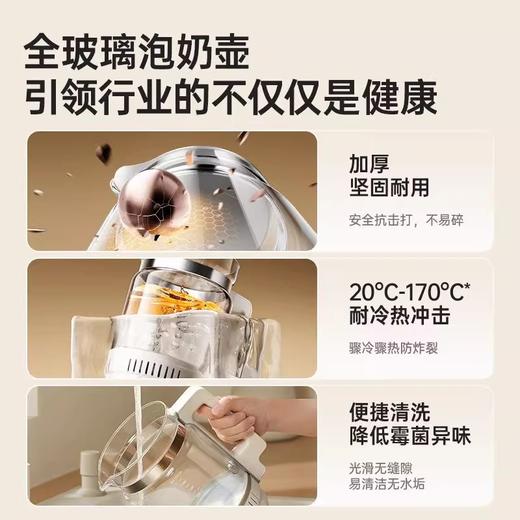 全玻璃泡奶壶
引领行业的不仅仅是健康

加厚
坚固耐用

安全抗击打，不易碎

20°C-170°C*
耐冷热冲击

骤冷骤热防炸裂

便捷清洗
降低霉菌异味

光滑无缝隙
易清洁无水垢