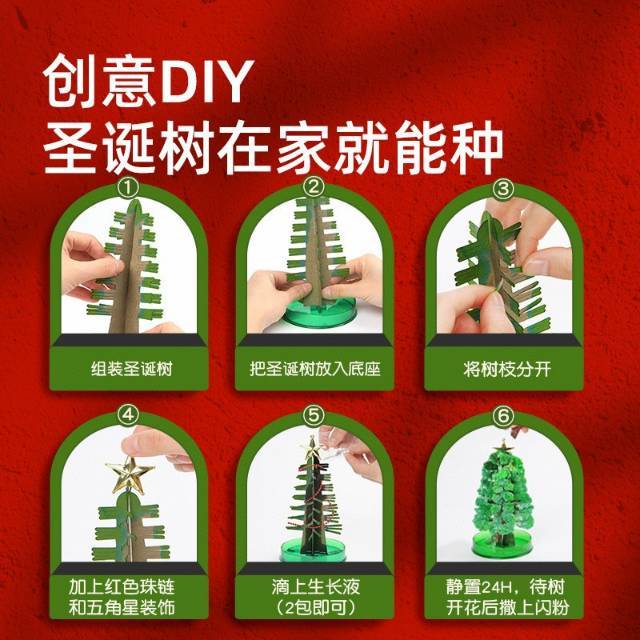 创意DIY
圣诞树在家就能种

①
组装圣诞树

②
把圣诞树放入底座

③
将树枝分开

④
加上红色珠链和五角星装饰

⑤
滴上生长液（2包即可）

⑥
静置24H，待树开花后撒上闪粉