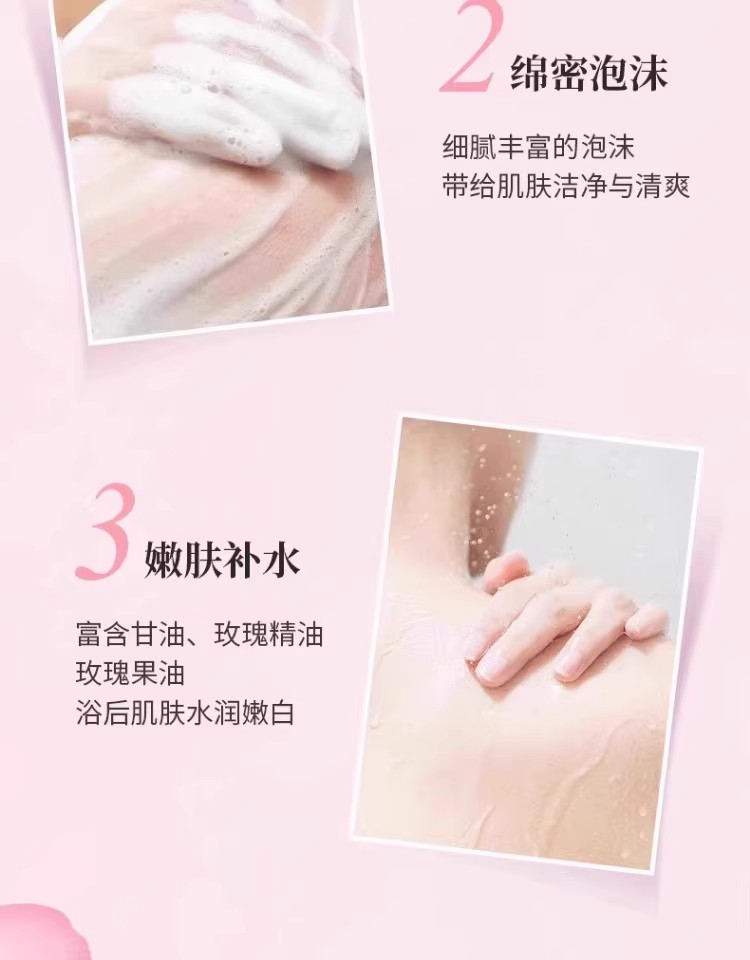 2 绵密泡沫

细腻丰富的泡沫
带给肌肤洁净与清爽

3 嫩肤补水

富含甘油、玫瑰精油
玫瑰果油
浴后肌肤水润嫩白