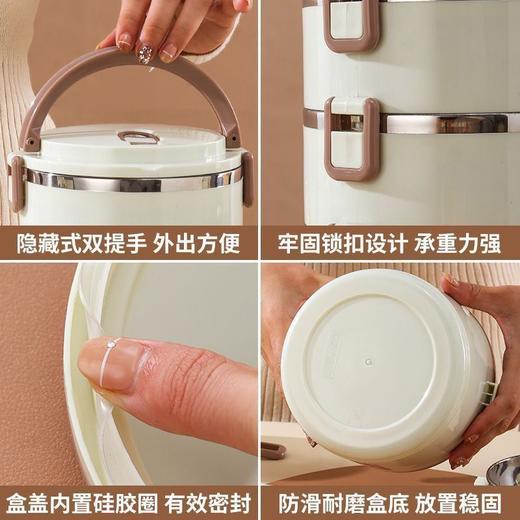 隐藏式双提手 外出方便

牢固锁扣设计 承重力强

盒盖内置硅胶圈 有效密封

防滑耐磨盒底 放置稳固