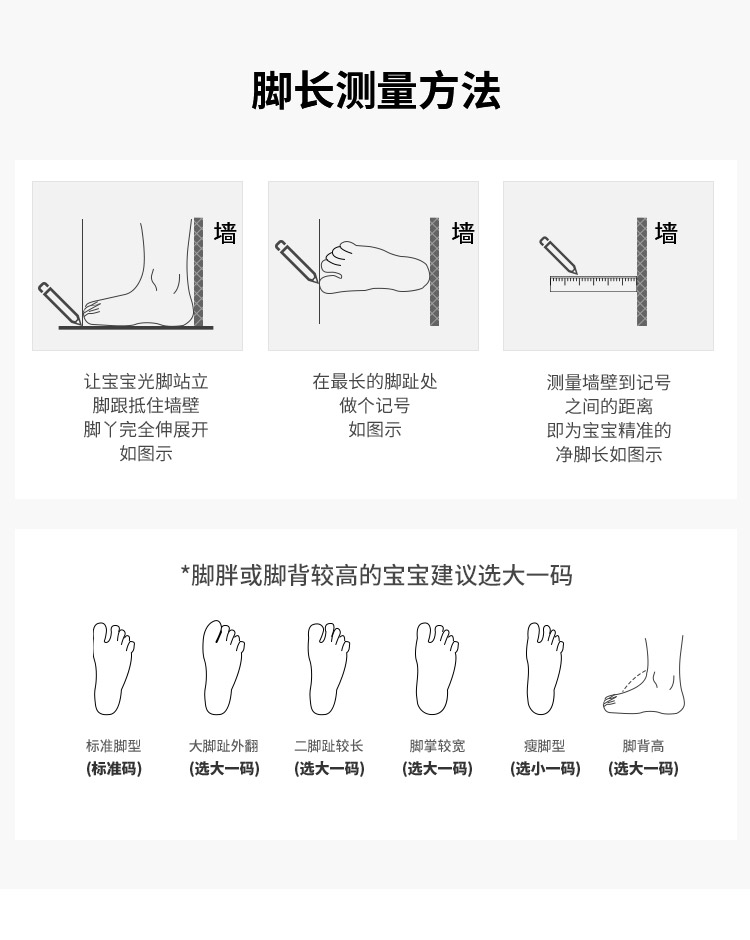 脚长测量方法

墙

让宝宝光脚站立
脚跟抵住墙壁
脚丫完全伸展开
如图示

墙

在最长的脚趾处
做个记号
如图示

墙

测量墙壁到记号
之间的距离
即为宝宝精准的
净脚长如图示

*脚胖或脚背较高的宝宝建议选大一码

标准脚型
(标准码)

大脚趾外翻
(选大一码)

二脚趾较长
(选大一码)

脚掌较宽
(选大一码)

瘦脚型
(选小一码)

脚背高
(选大一码)