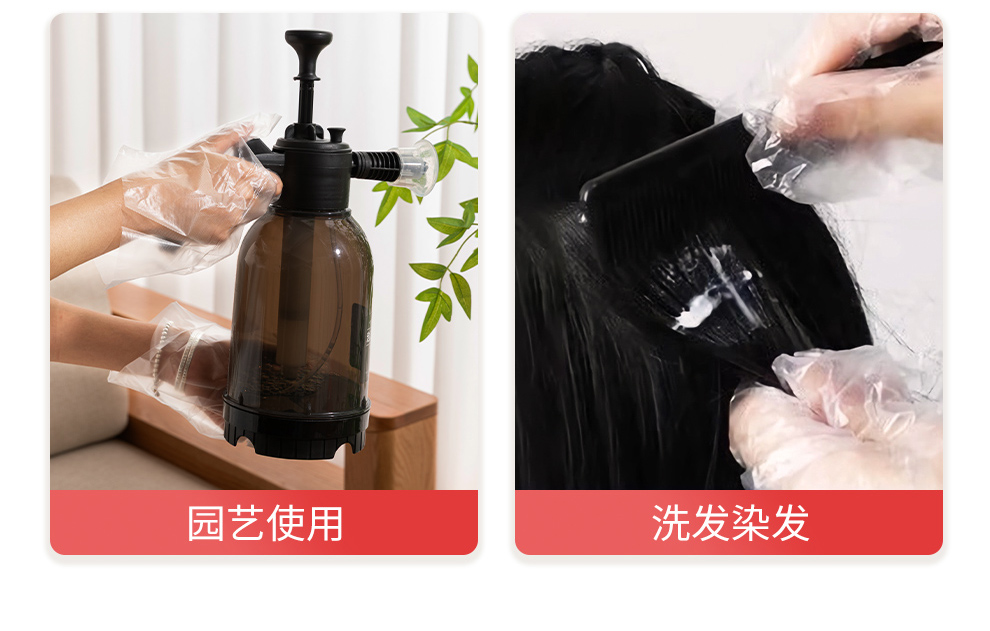 园艺使用

洗发染发