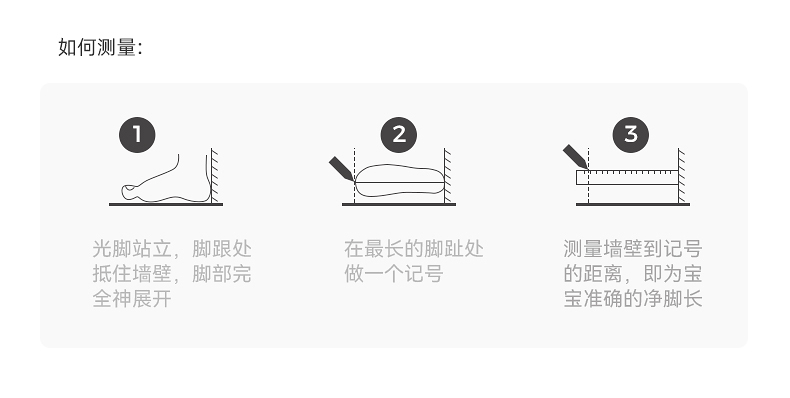 如何测量:

1

光脚站立，脚跟处抵住墙壁，脚部完全神展开

2

在最长的脚趾处做一个记号

3

测量墙壁到记号的距离，即为宝宝准确的净脚长