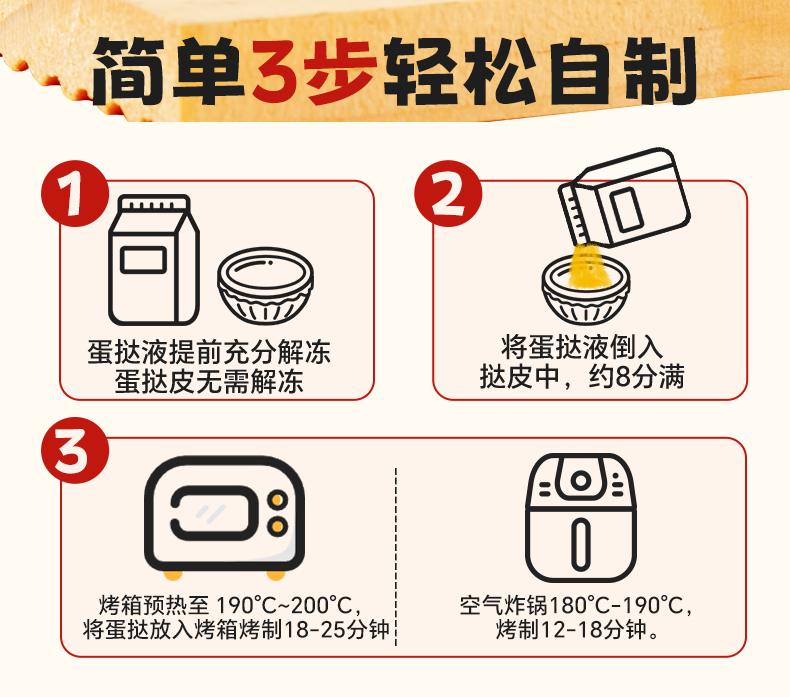 简单3步轻松自制

1
蛋挞液提前充分解冻
蛋挞皮无需解冻

2
将蛋挞液倒入
挞皮中，约8分满

3
烤箱预热至 190°C~200°C，
将蛋挞放入烤箱烤制18-25分钟

空气炸锅180°C-190°C，
烤制12-18分钟。