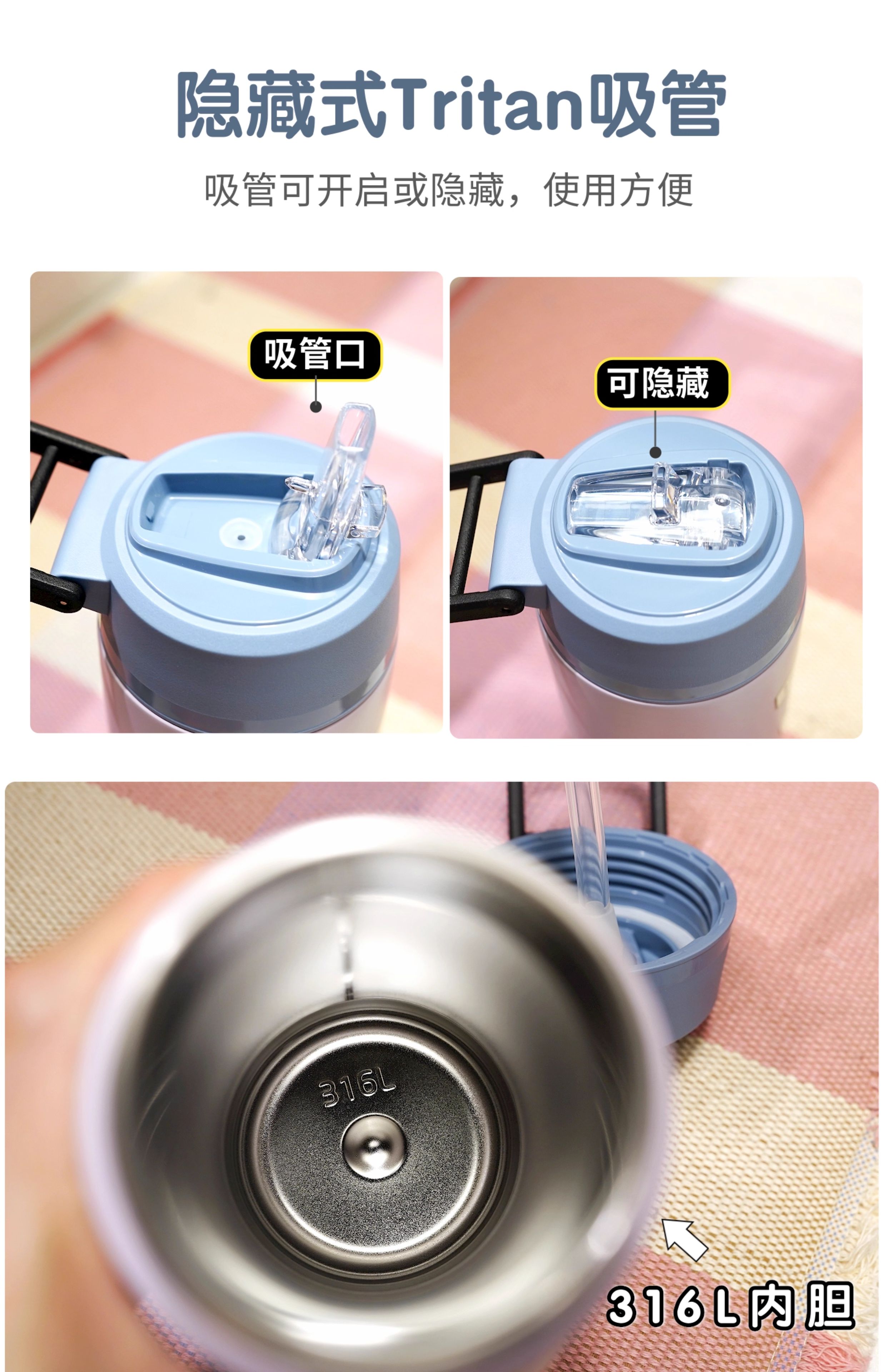 隐藏式Tritan吸管

吸管可开启或隐藏，使用方便

吸管口

可隐藏

316L

316L内胆