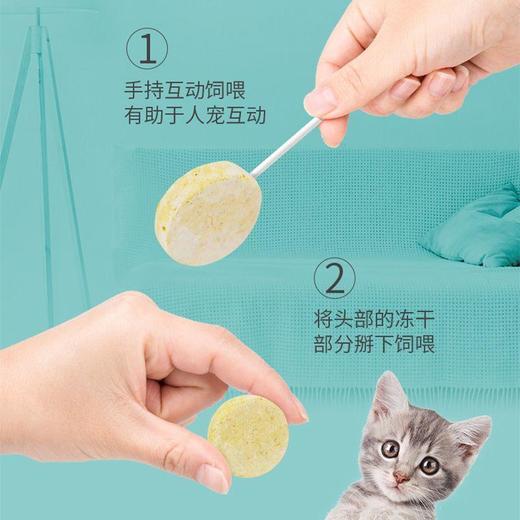 ①
手持互动饲喂
有助于人宠互动

②
将头部的冻干
部分掰下饲喂