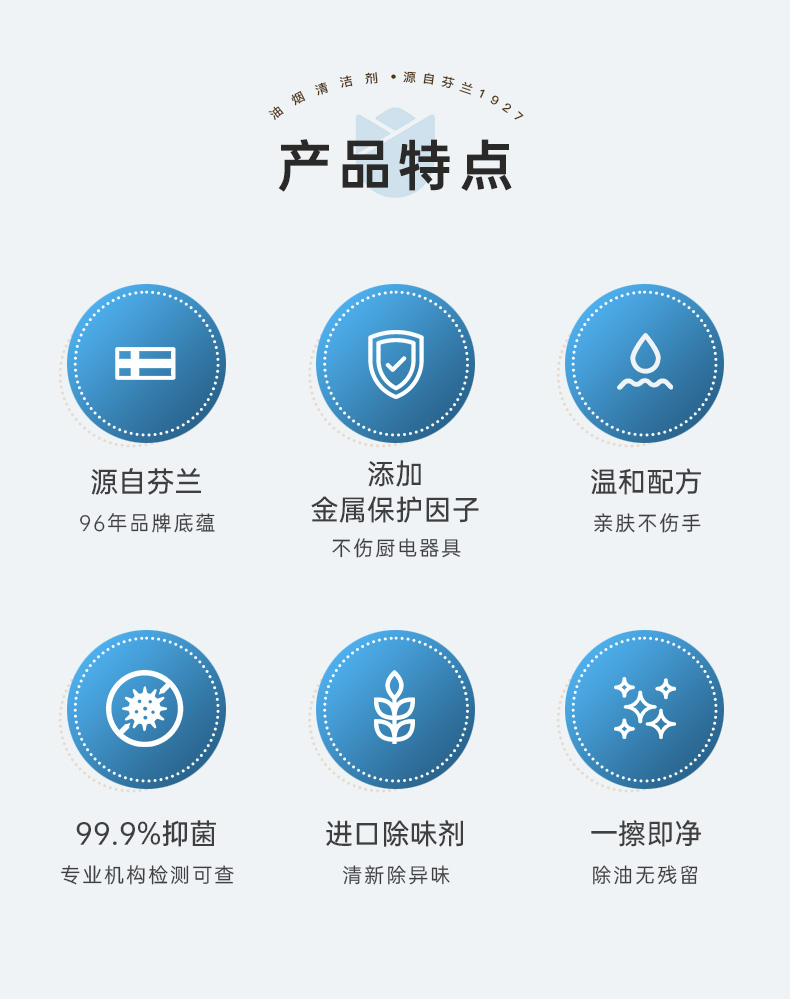 油烟清洁剂 •源自芬兰1927

产品特点

源自芬兰
96年品牌底蕴

添加
金属保护因子
不伤厨电器具

温和配方
亲肤不伤手

99.9%抑菌
专业机构检测可查

进口除味剂
清新除异味

一擦即净
除油无残留