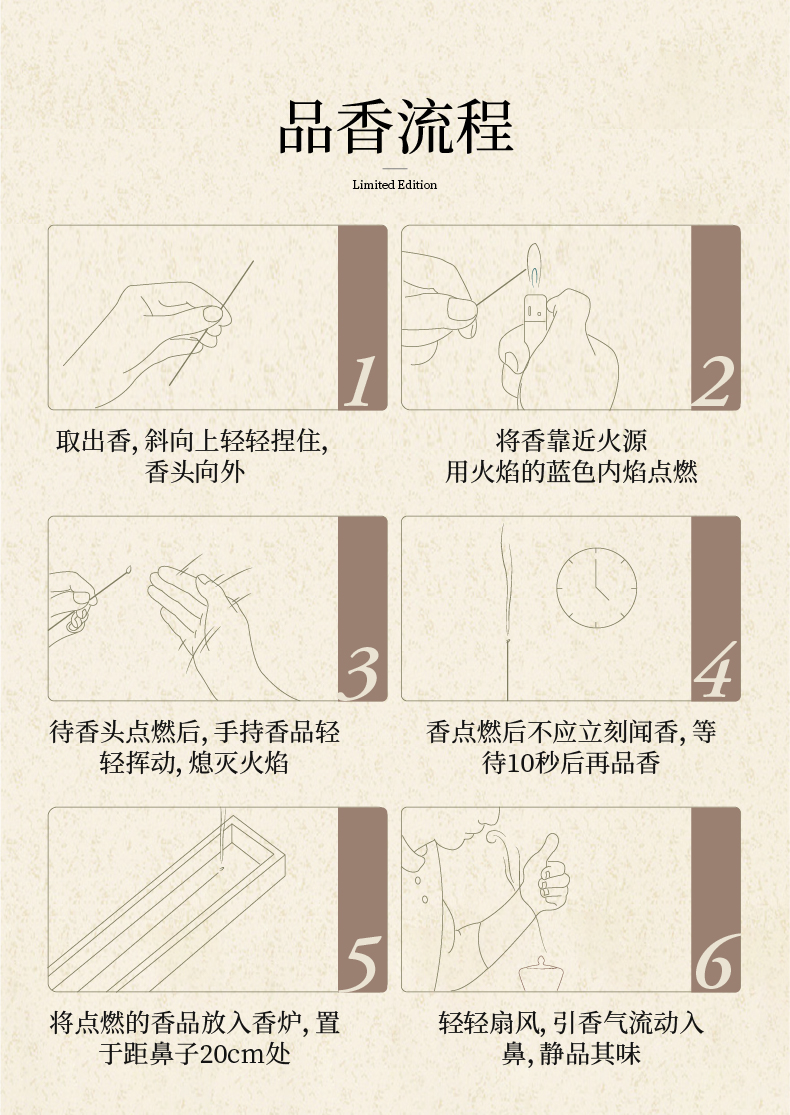 品香流程

Limited Edition

1

取出香, 斜向上轻轻捏住, 香头向外

2

将香靠近火源
用火焰的蓝色内焰点燃

3

待香头点燃后, 手持香品轻轻挥动, 熄灭火焰

4

香点燃后不应立刻闻香, 等待10秒后再品香

5

将点燃的香品放入香炉, 置于距鼻子20cm处

6

轻轻扇风, 引香气流动入鼻, 静品其味