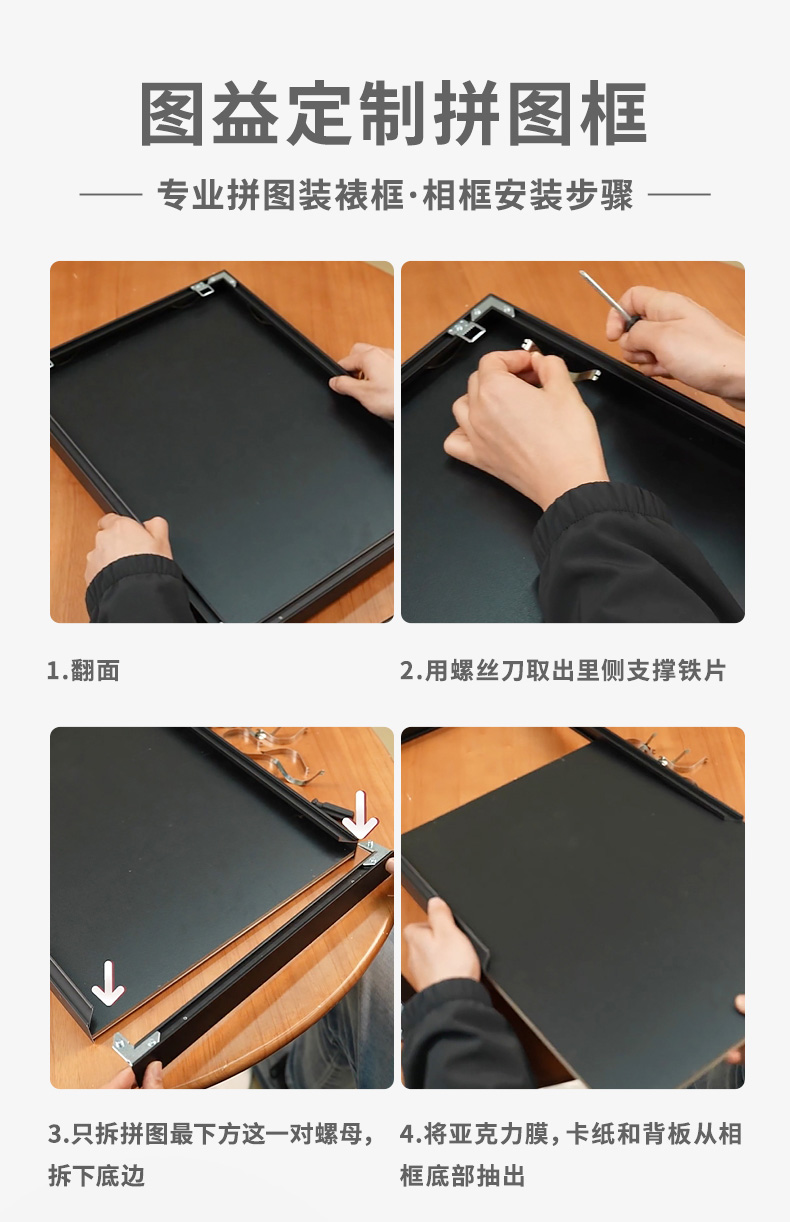 图益定制拼图框

专业拼图装裱框·相框安装步骤

1.翻面

2.用螺丝刀取出里侧支撑铁片

3.只拆拼图最下方这一对螺母，拆下底边

4.将亚克力膜，卡纸和背板从相框底部抽出