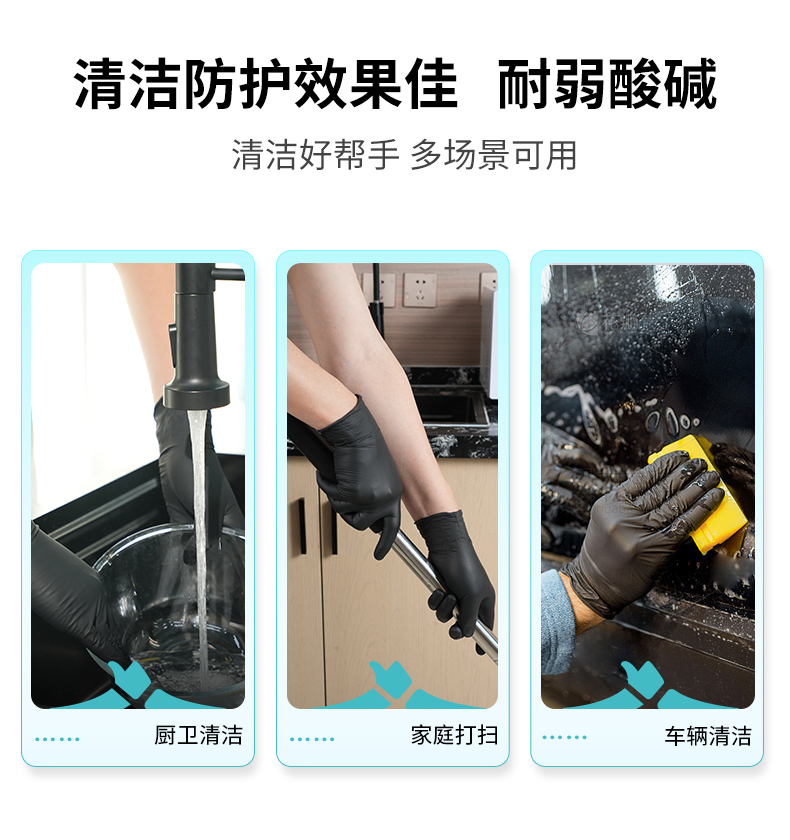 清洁防护效果佳 耐弱酸碱

清洁好帮手 多场景可用

厨卫清洁

家庭打扫

车辆清洁