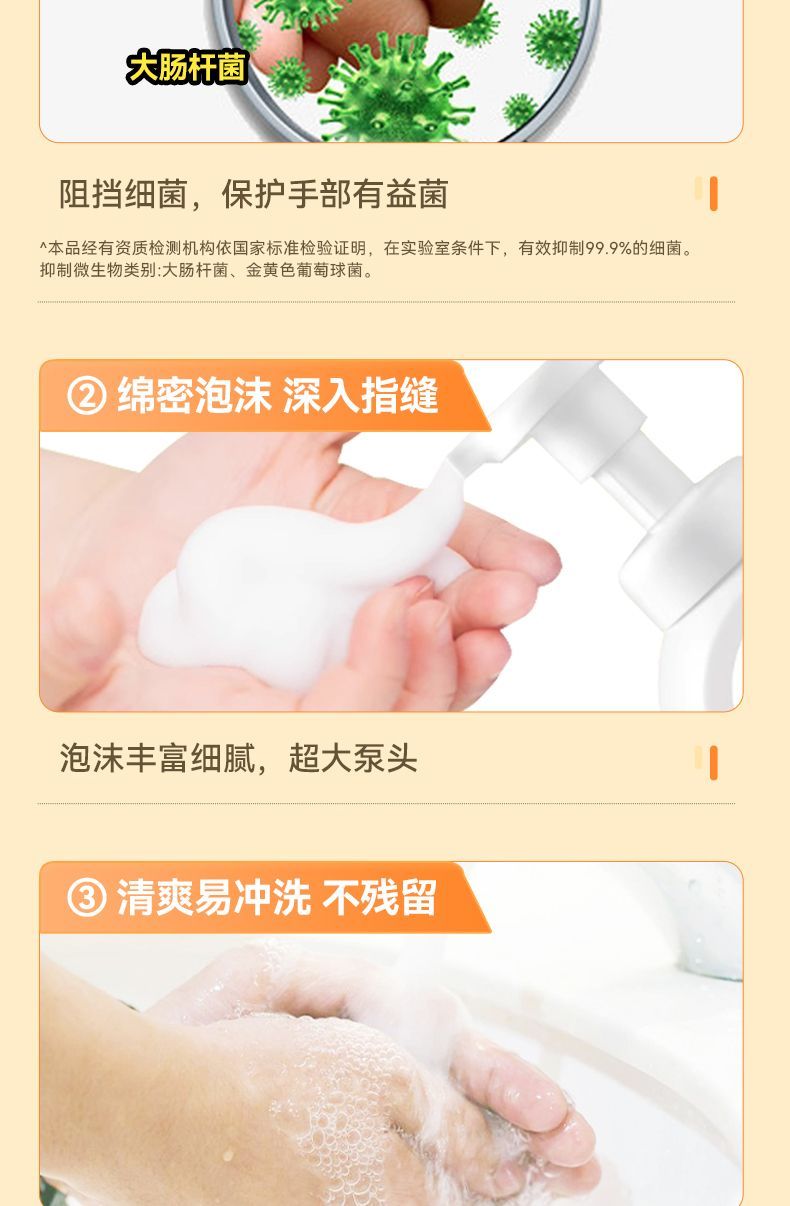 大肠杆菌

阻挡细菌，保护手部有益菌

^本品经有资质检测机构依国家标准检验证明，在实验室条件下，有效抑制99.9%的细菌。
抑制微生物类别:大肠杆菌、金黄色葡萄球菌。

② 绵密泡沫 深入指缝

泡沫丰富细腻，超大泵头

③ 清爽易冲洗 不残留