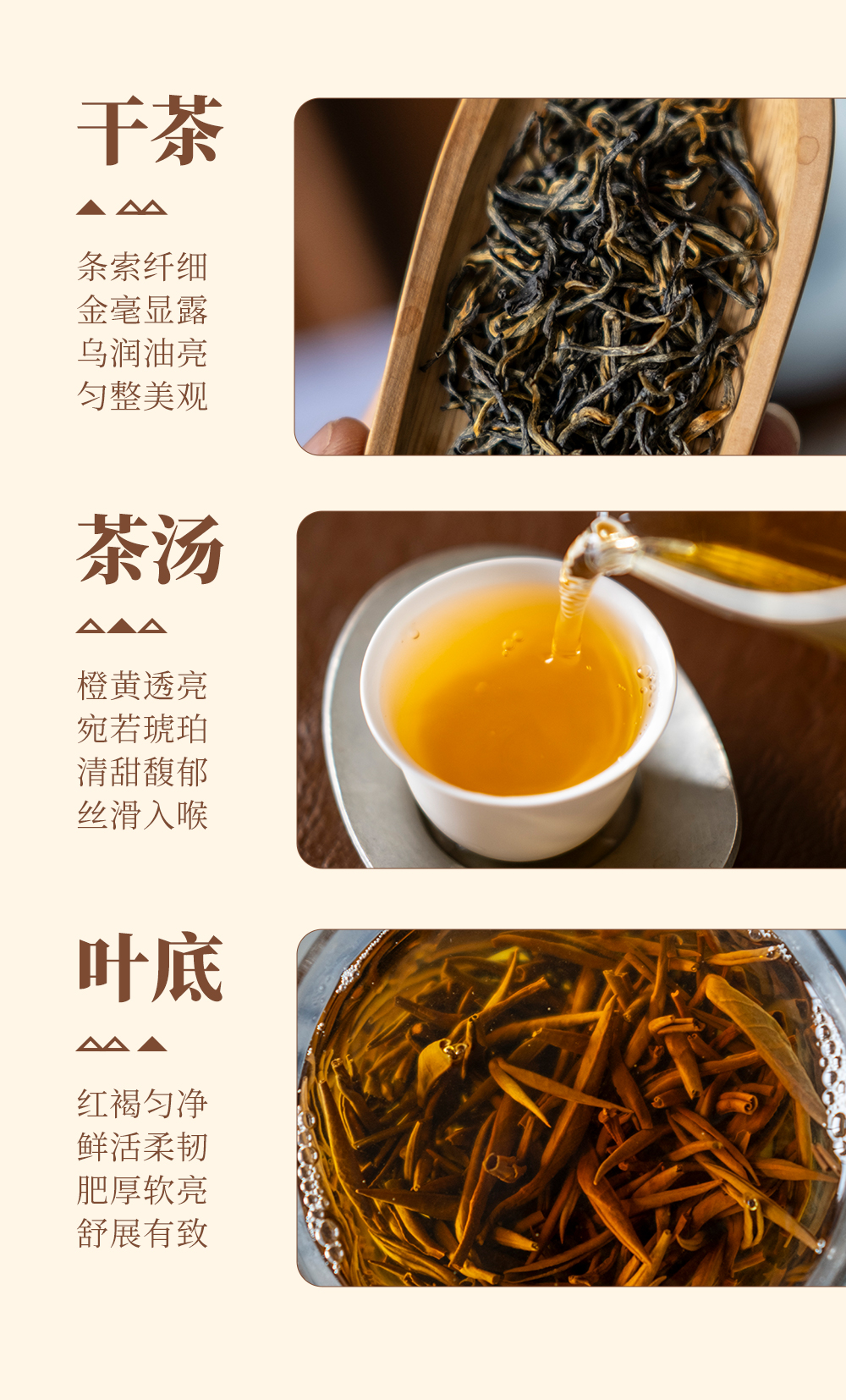 干茶

条索纤细
金毫显露
乌润油亮
匀整美观

茶汤

橙黄透亮
宛若琥珀
清甜馥郁
丝滑入喉

叶底

红褐匀净
鲜活柔韧
肥厚软亮
舒展有致