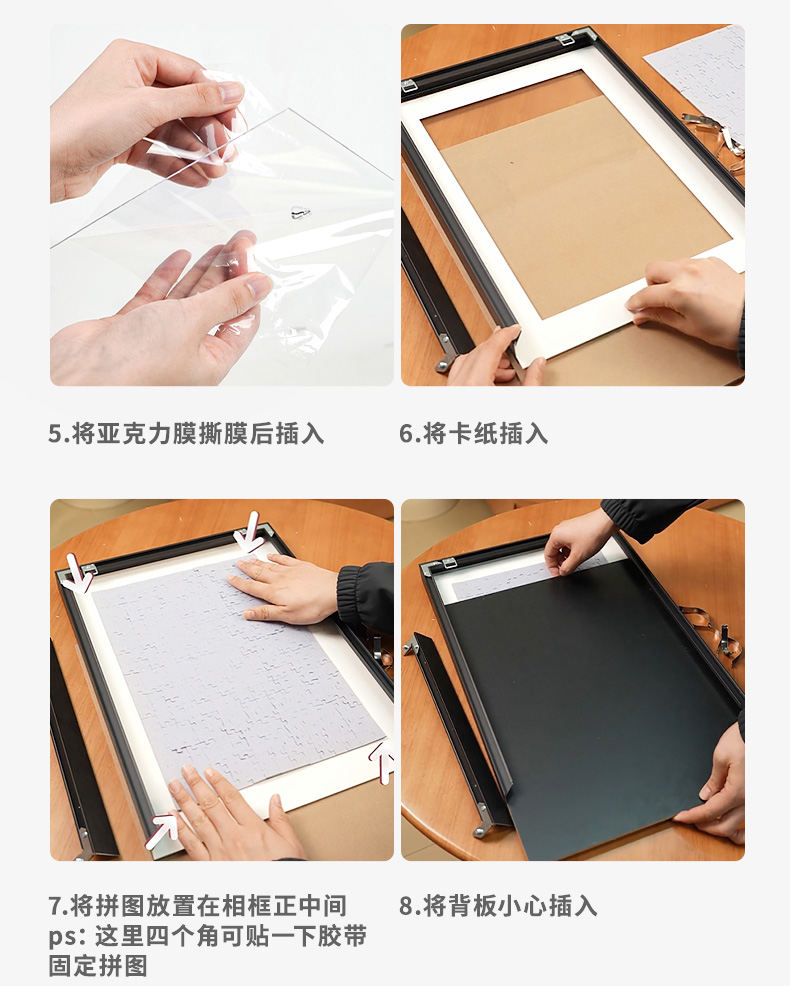 5.将亚克力膜撕膜后插入

6.将卡纸插入

7.将拼图放置在相框正中间
ps：这里四个角可贴一下胶带固定拼图

8.将背板小心插入