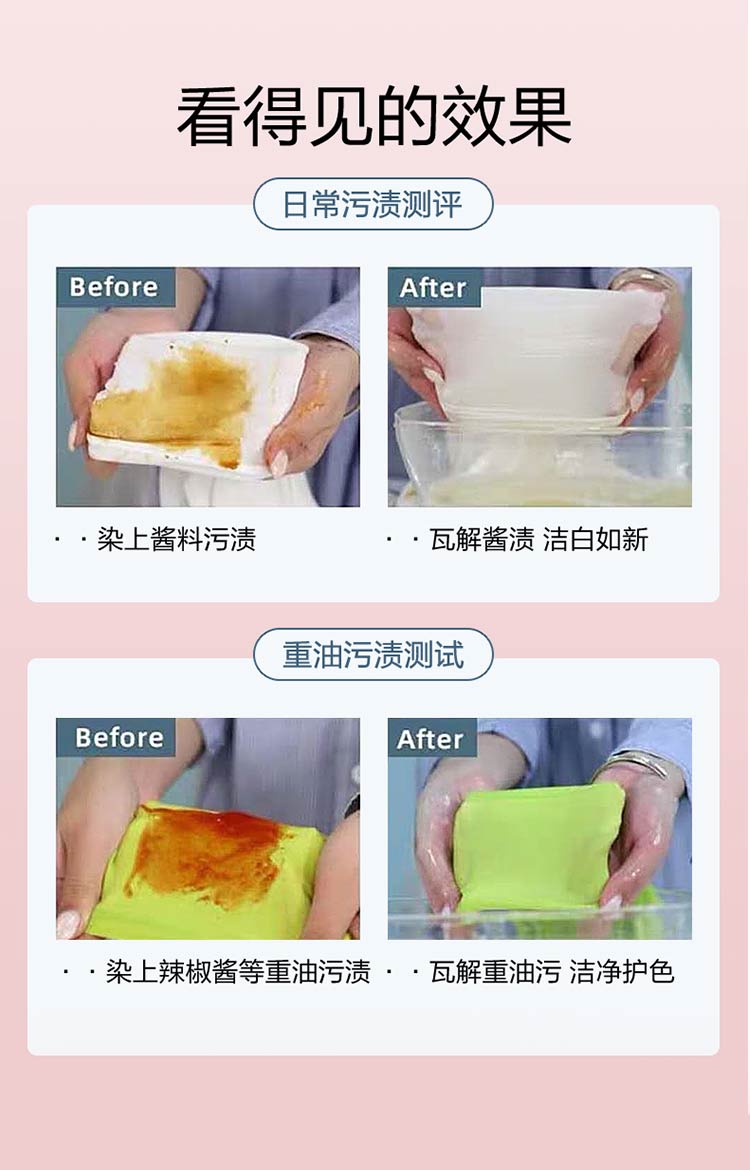 看得见的效果

日常污渍测评

Before

After

· · 染上酱料污渍

· · 瓦解酱渍 洁白如新

重油污渍测试

Before

After

· · 染上辣椒酱等重油污渍

· · 瓦解重油污 洁净护色