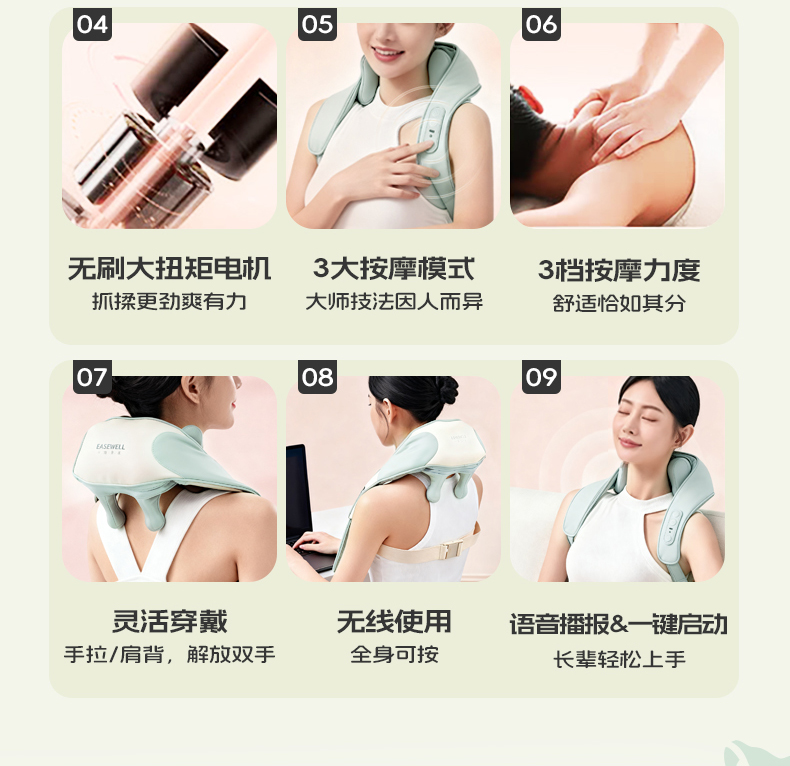 04

无刷大扭矩电机
抓揉更劲爽有力

05

3大按摩模式
大师技法因人而异

06

3档按摩力度
舒适恰如其分

07

EASEWELL

灵活穿戴
手拉/肩背，解放双手

08

无线使用
全身可按

09

语音播报&一键启动
长辈轻松上手