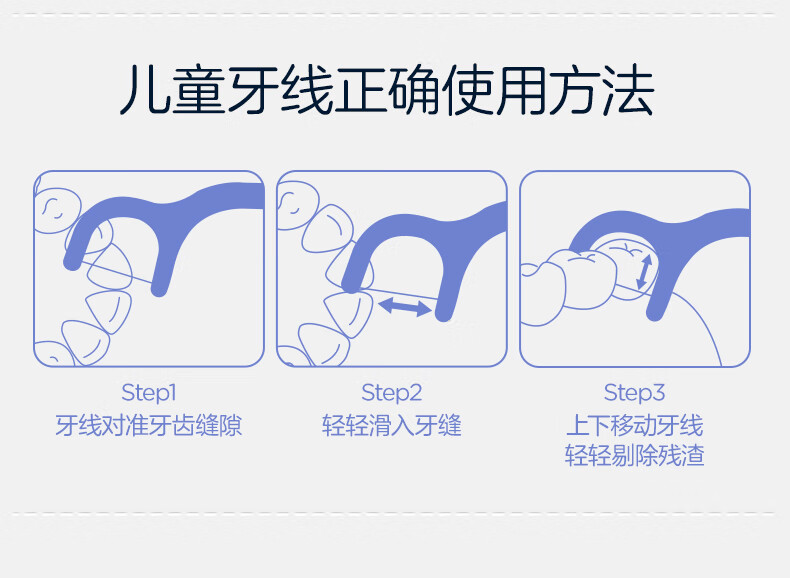 儿童牙线正确使用方法

Step1
牙线对准牙齿缝隙

Step2
轻轻滑入牙缝

Step3
上下移动牙线
轻轻剔除残渣