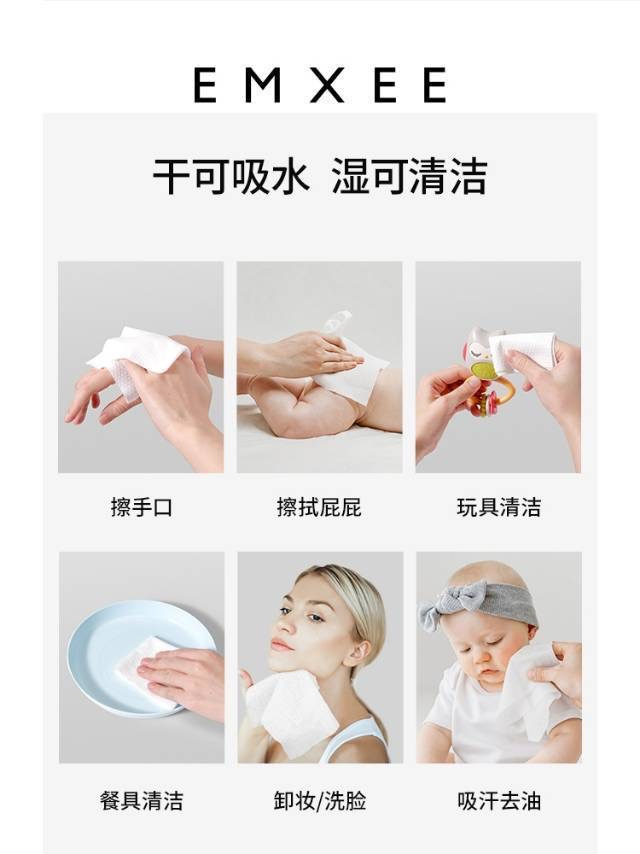 EMXEE

干可吸水 湿可清洁

擦手口

擦拭屁屁

玩具清洁

餐具清洁

卸妆/洗脸

吸汗去油