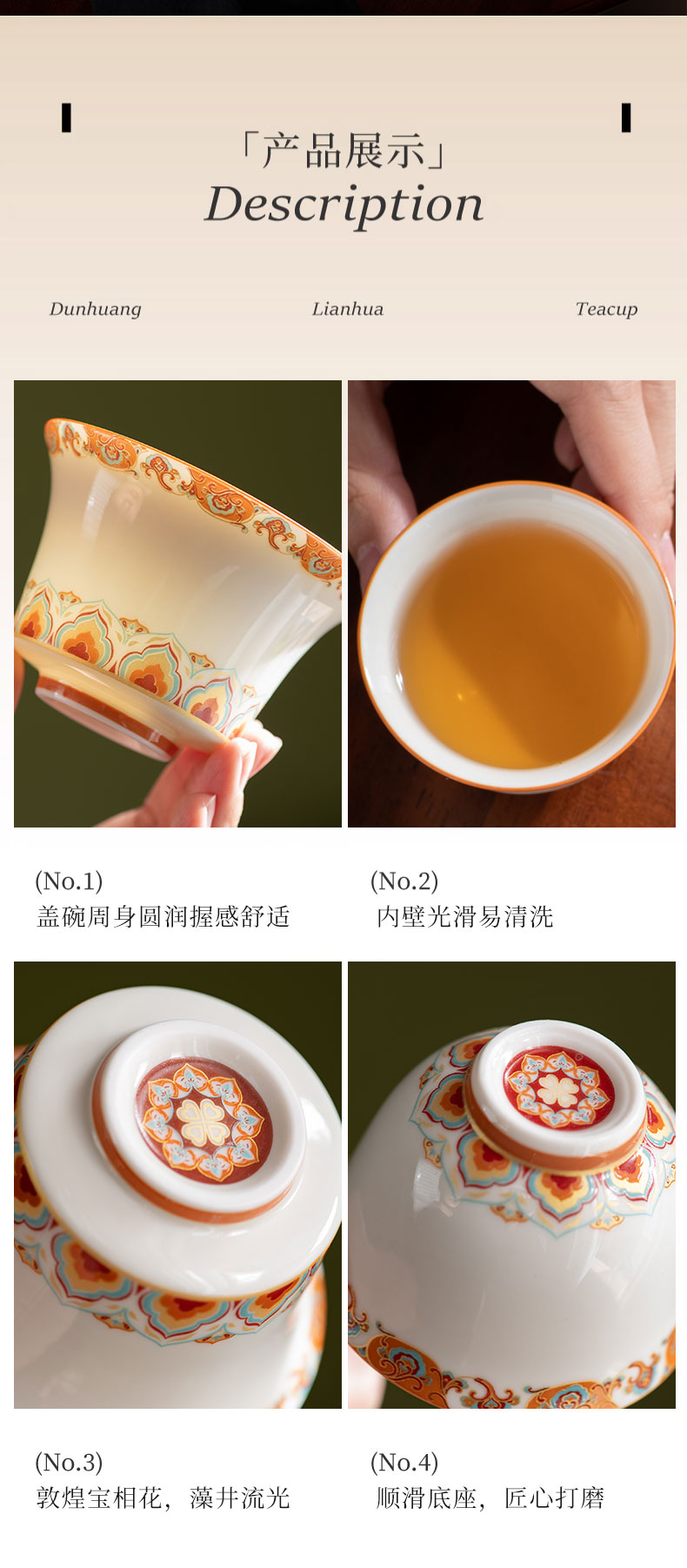 「产品展示」
Description

Dunhuang Lianhua Teacup

(No.1)
盖碗周身圆润握感舒适

(No.2)
内壁光滑易清洗

(No.3)
敦煌宝相花，藻井流光

(No.4)
顺滑底座，匠心打磨