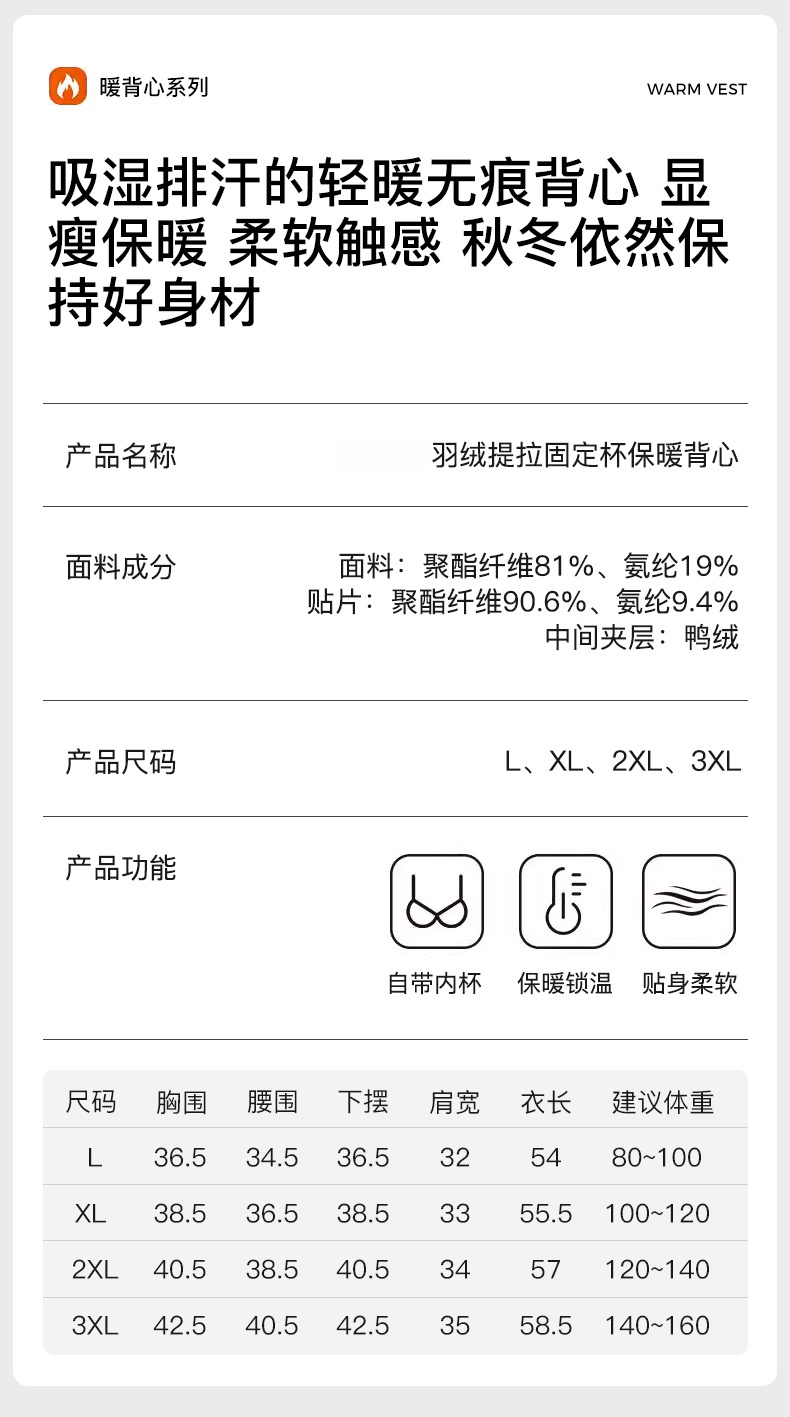 暖背心系列

WARM VEST

吸湿排汗的轻暖无痕背心 显瘦保暖 柔软触感 秋冬依然保持好身材

产品名称

羽绒提拉固定杯保暖背心

面料成分

面料：聚酯纤维81%、氨纶19%
贴片：聚酯纤维90.6%、氨纶9.4%
中间夹层：鸭绒

产品尺码

L、XL、2XL、3XL

产品功能

自带内杯 保暖锁温 贴身柔软

| 尺码 | 胸围 | 腰围 | 下摆 | 肩宽 | 衣长 | 建议体重 |
|---|---|---|---|---|---|---|
| L | 36.5 | 34.5 | 36.5 | 32 | 54 | 80~100 |
| XL | 38.5 | 36.5 | 38.5 | 33 | 55.5 | 100~120 |
| 2XL | 40.5 | 38.5 | 40.5 | 34 | 57 | 120~140 |
| 3XL | 42.5 | 40.5 | 42.5 | 35 | 58.5 | 140~160 |