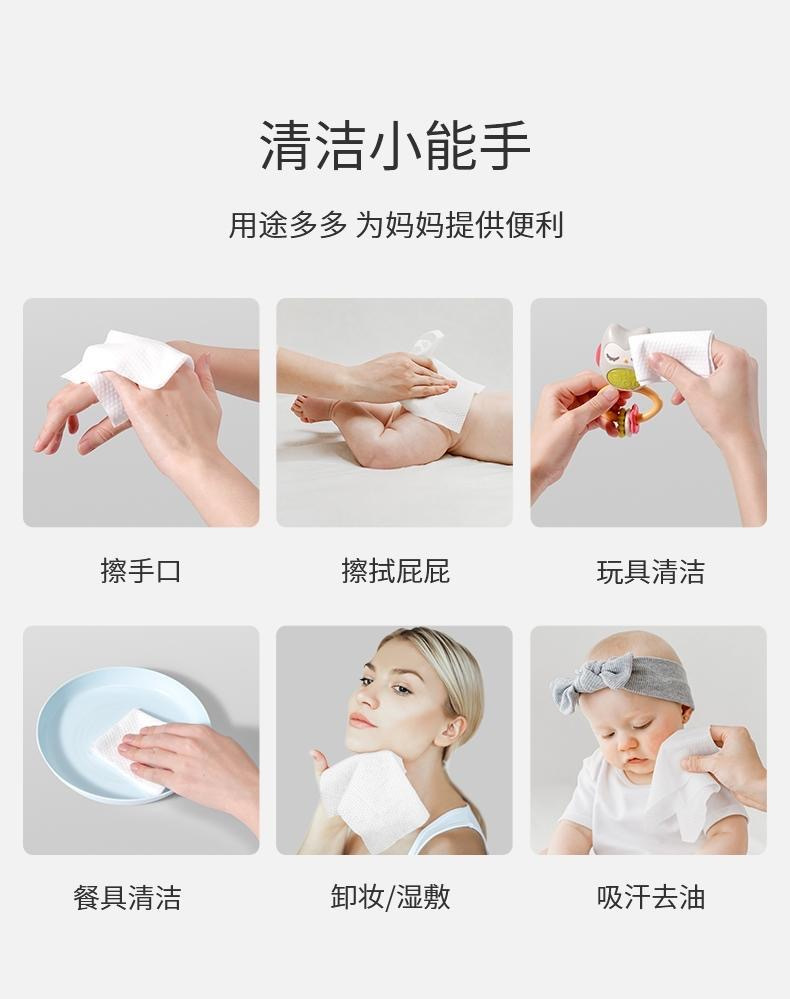 清洁小能手

用途多多 为妈妈提供便利

擦手口

擦拭屁屁

玩具清洁

餐具清洁

卸妆/湿敷

吸汗去油