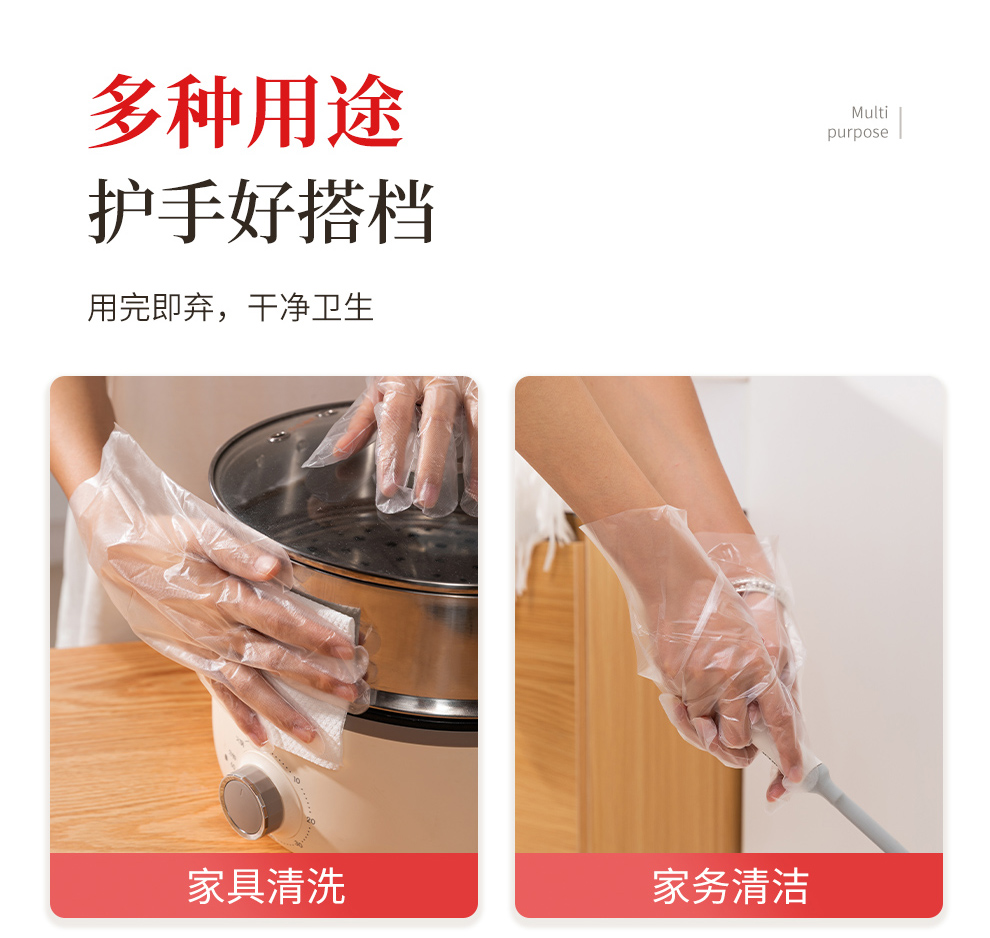 多种用途
护手好搭档

Multi purpose

用完即弃，干净卫生

10
20

家具清洗

家务清洁