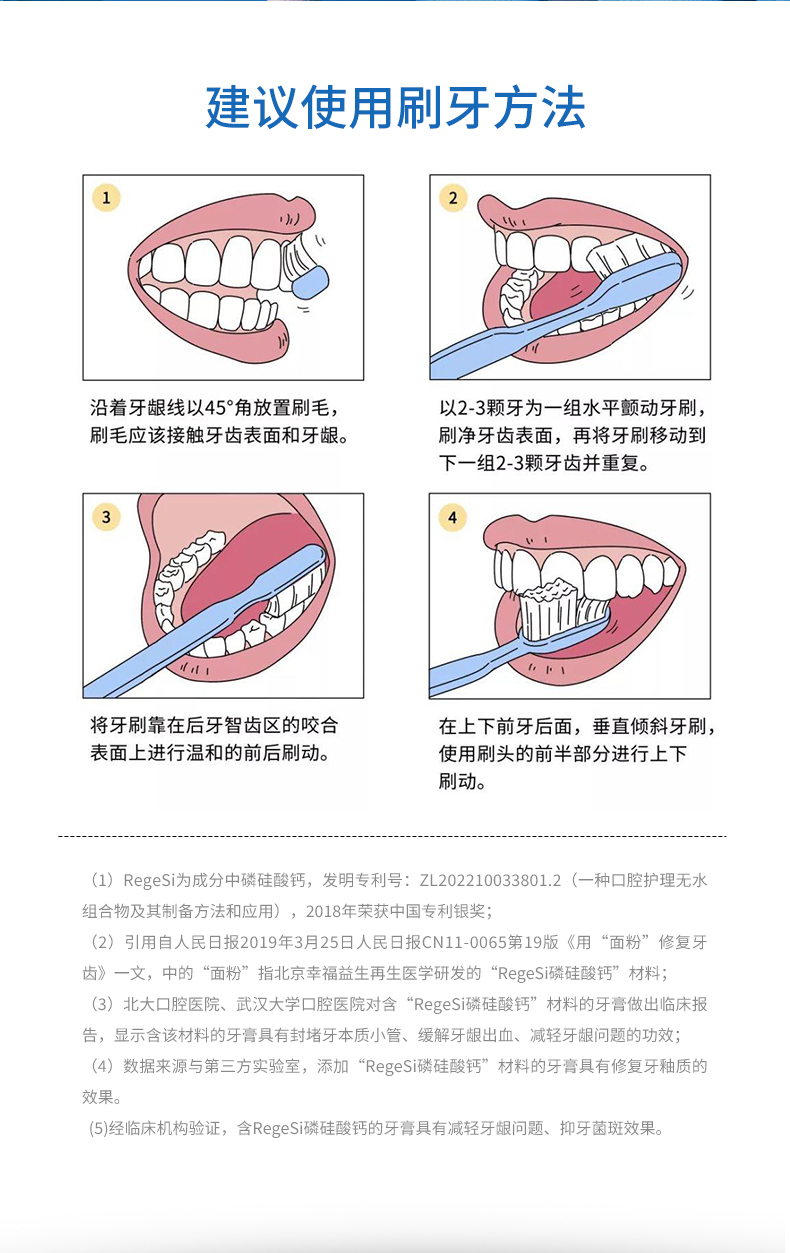 建议使用刷牙方法

1

沿着牙龈线以45°角放置刷毛，刷毛应该接触牙齿表面和牙龈。

2

以2-3颗牙为一组水平颤动牙刷，刷净牙齿表面，再将牙刷移动到下一组2-3颗牙齿并重复。

3

将牙刷靠在后牙智齿区的咬合表面上进行温和的前后刷动。

4

在上下前牙后面，垂直倾斜牙刷，使用刷头的前半部分进行上下刷动。

（1）RegeSi为成分中磷硅酸钙，发明专利号：ZL202210033801.2（一种口腔护理无水组合物及其制备方法和应用），2018年荣获中国专利银奖；

（2）引用自人民日报2019年3月25日人民日报CN11-0065第19版《用“面粉”修复牙齿》一文，中的“面粉”指北京幸福益生再生医学研发的“RegeSi磷硅酸钙”材料；

（3）北大口腔医院、武汉大学口腔医院对含“RegeSi磷硅酸钙”材料的牙膏做出临床报告，显示含该材料的牙膏具有封堵牙本质小管、缓解牙龈出血、减轻牙龈问题的功效；

（4）数据来源与第三方实验室，添加“RegeSi磷硅酸钙”材料的牙膏具有修复牙釉质的效果。

(5)经临床机构验证，含RegeSi磷硅酸钙的牙膏具有减轻牙龈问题、抑牙菌斑效果。