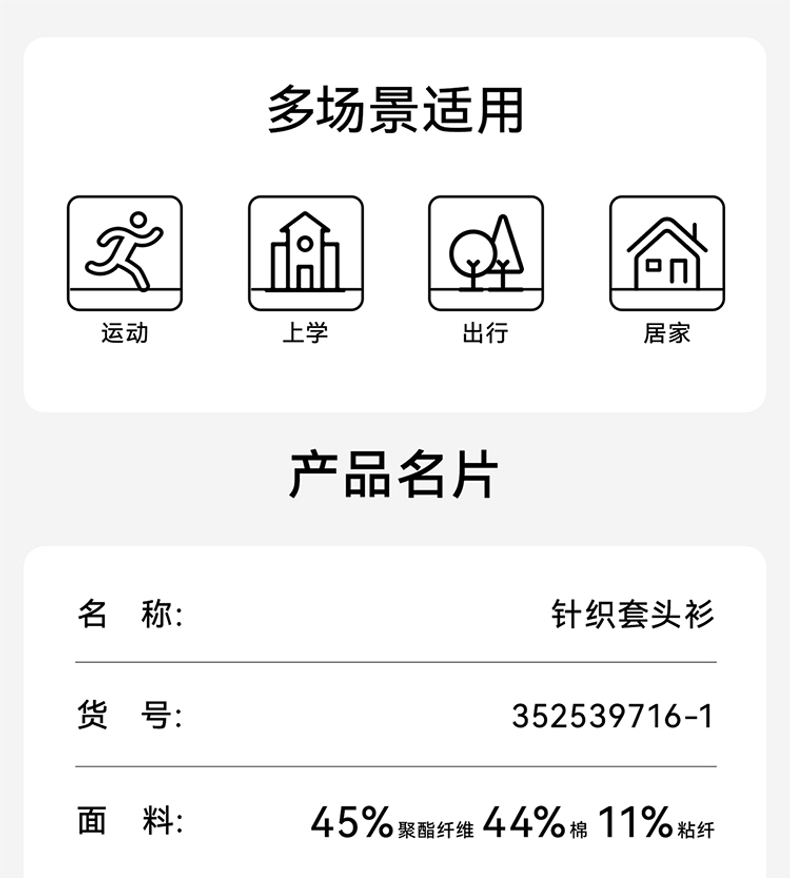 多场景适用

运动 上学 出行 居家

产品名片

名　称: 针织套头衫

货　号: 352539716-1

面　料: 45%聚酯纤维 44%棉 11%粘纤