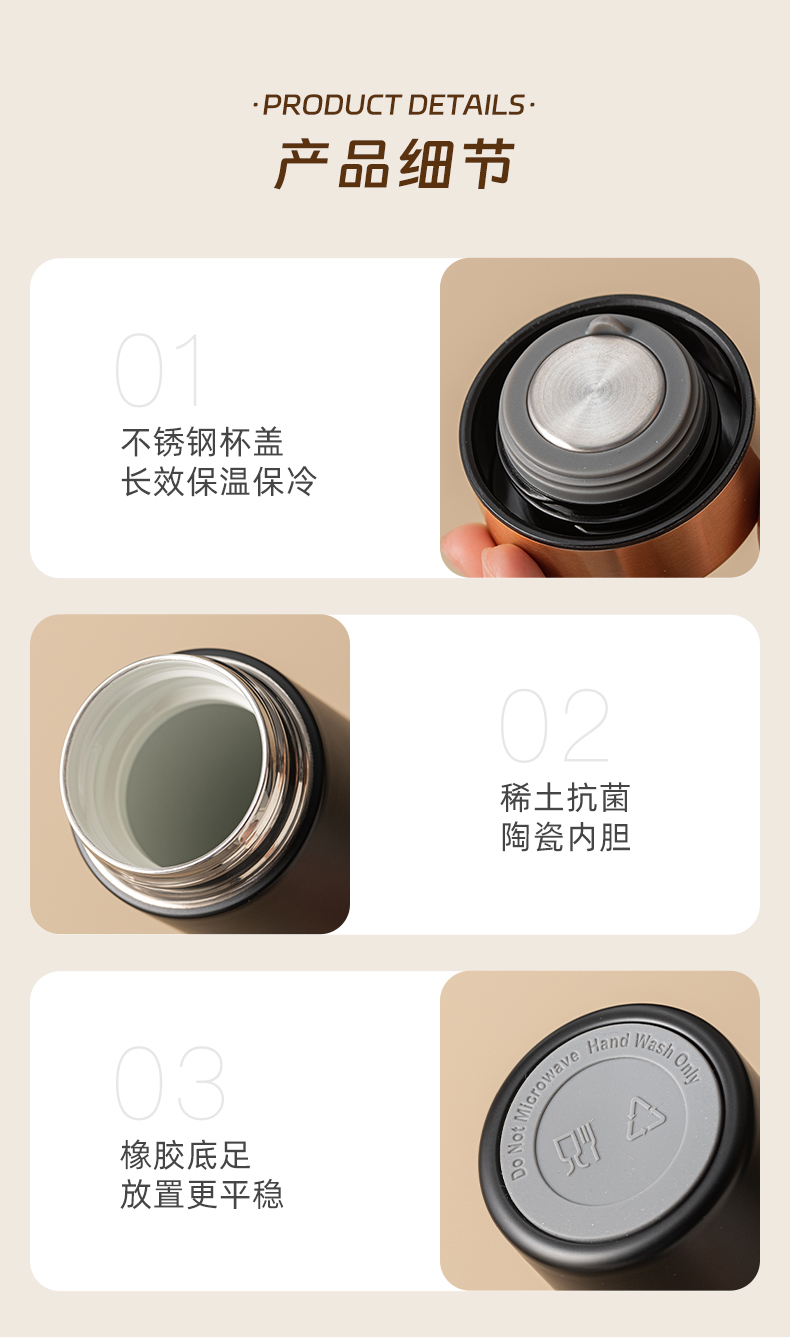 ·PRODUCT DETAILS·
产品细节

01
不锈钢杯盖
长效保温保冷

02
稀土抗菌
陶瓷内胆

03
橡胶底足
放置更平稳

Do Not Microwave Hand Wash Only