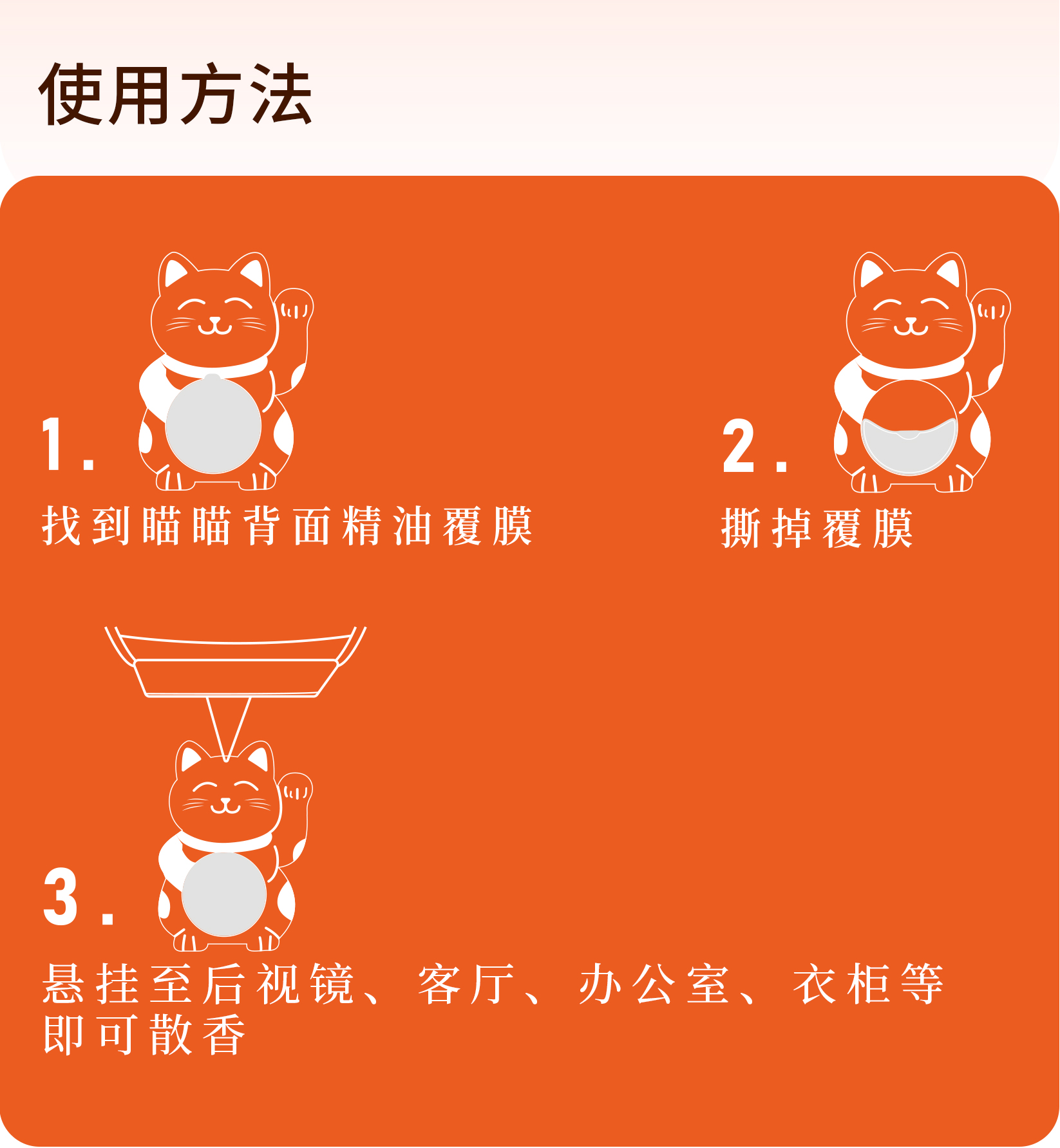 使用方法

1.
找到瞄瞄背面精油覆膜

2.
撕掉覆膜

3.
悬挂至后视镜、客厅、办公室、衣柜等即可散香