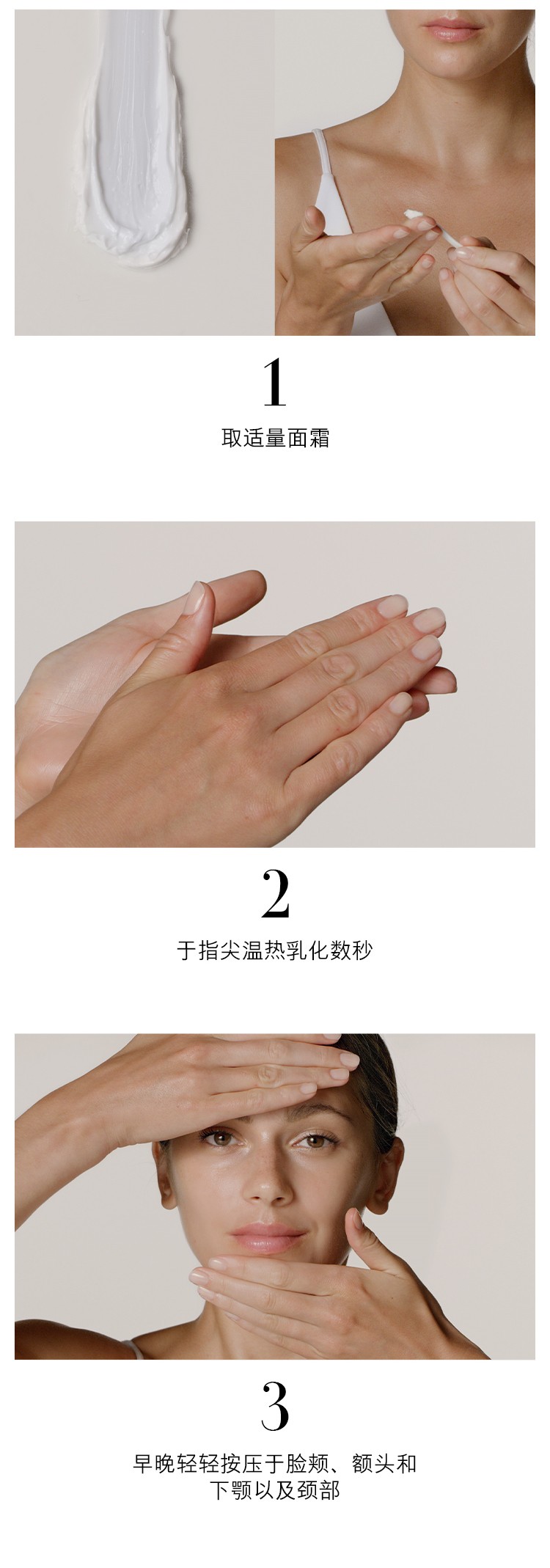 1

取适量面霜

2

于指尖温热乳化数秒

3

早晚轻轻按压于脸颊、额头和下颚以及颈部