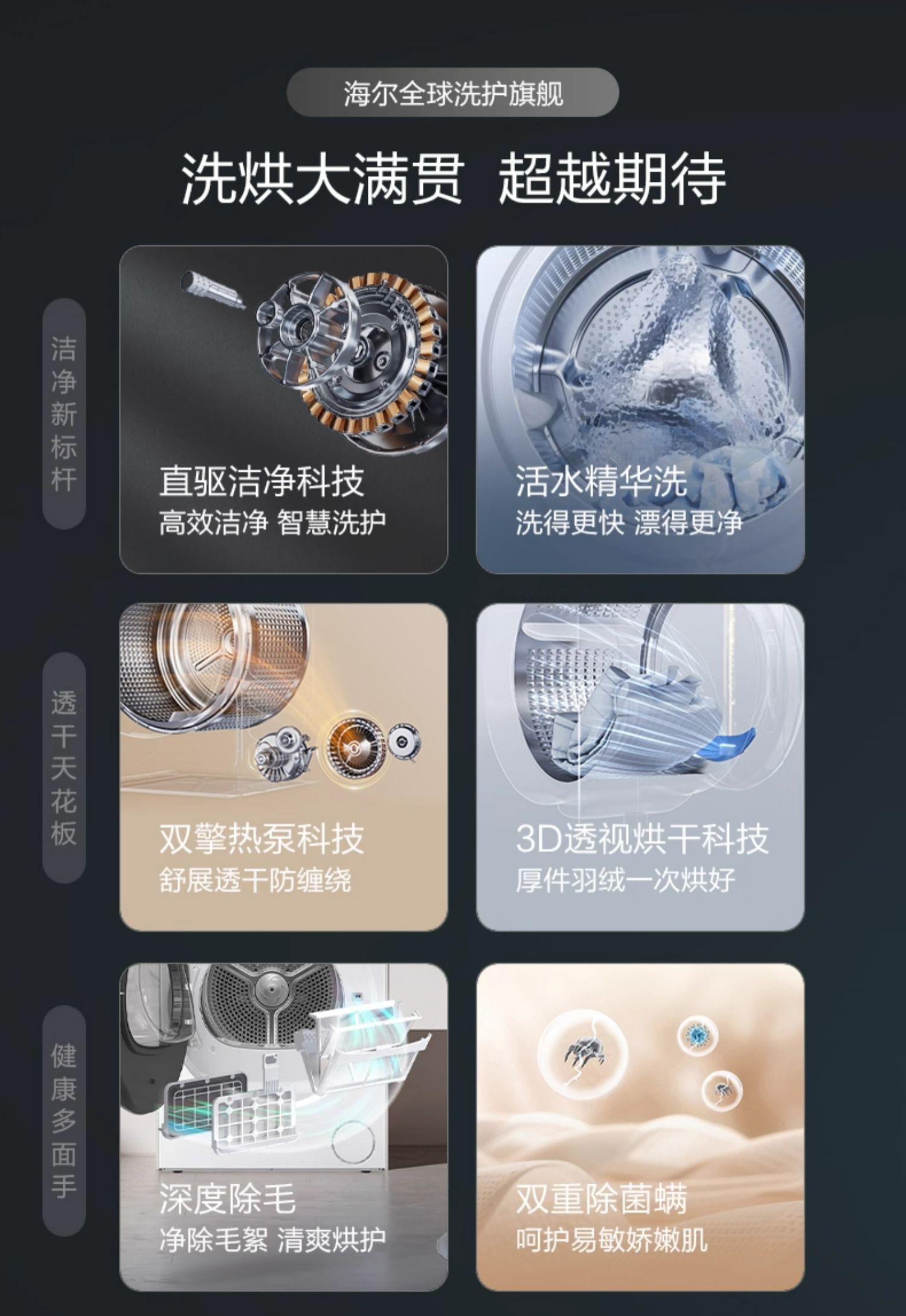 海尔全球洗护旗舰

洗烘大满贯 超越期待

洁净新标杆

直驱洁净科技
高效洁净 智慧洗护

活水精华洗
洗得更快 漂得更净

透干天花板

双擎热泵科技
舒展透干防缠绕

3D透视烘干科技
厚件羽绒一次烘好

健康多面手

深度除毛
净除毛絮 清爽烘护

双重除菌螨
呵护易敏娇嫩肌