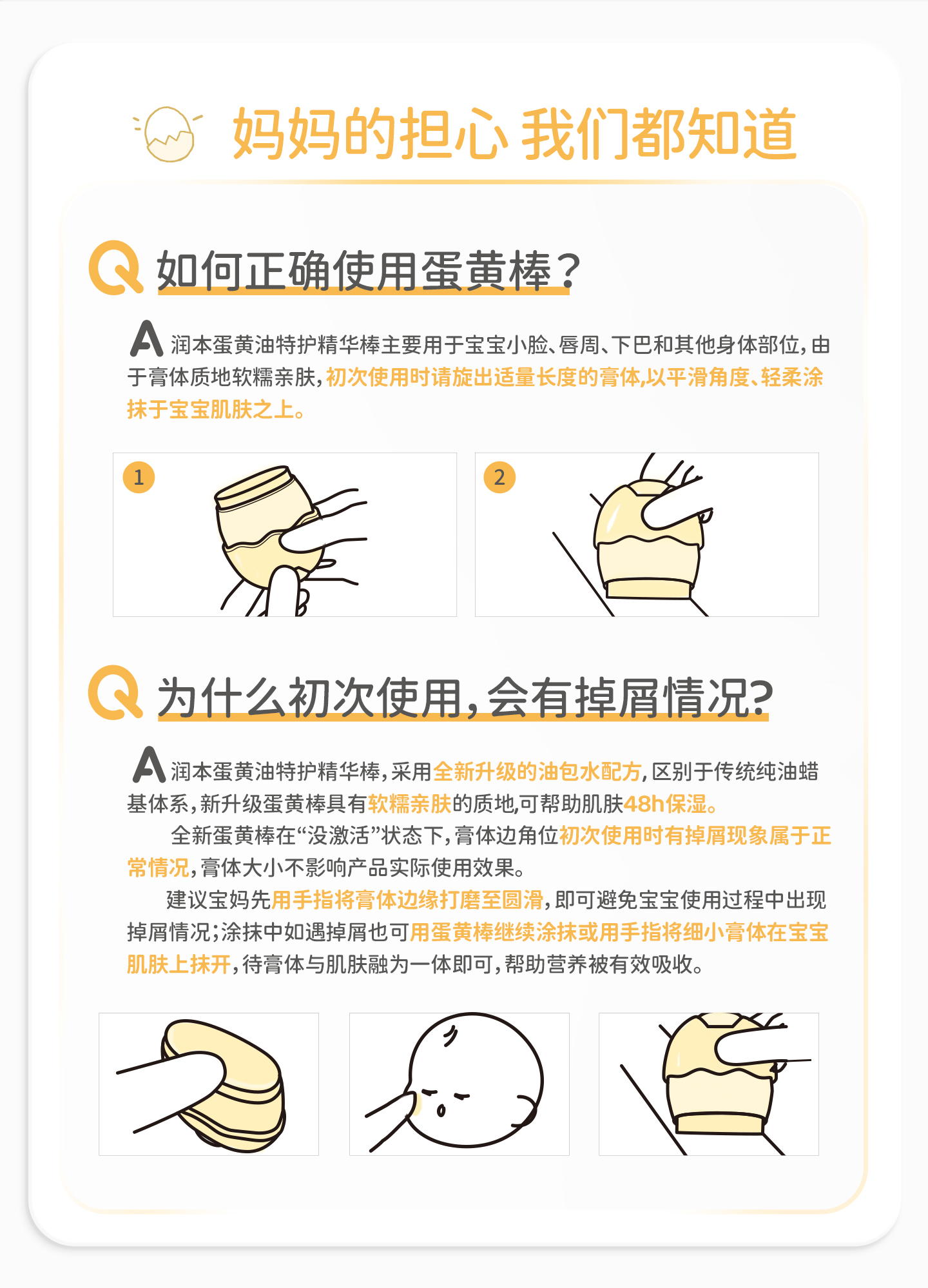 妈妈的担心 我们都知道

Q 如何正确使用蛋黄棒？

A 润本蛋黄油特护精华棒主要用于宝宝小脸、唇周、下巴和其他身体部位，由于膏体质地软糯亲肤，初次使用时请旋出适量长度的膏体,以平滑角度、轻柔涂抹于宝宝肌肤之上。

1

2

Q 为什么初次使用，会有掉屑情况?

A 润本蛋黄油特护精华棒，采用全新升级的油包水配方，区别于传统纯油蜡基体系，新升级蛋黄棒具有软糯亲肤的质地，可帮助肌肤48h保湿。

全新蛋黄棒在“没激活”状态下，膏体边角位初次使用时有掉屑现象属于正常情况，膏体大小不影响产品实际使用效果。

建议宝妈先用手指将膏体边缘打磨至圆滑，即可避免宝宝使用过程中出现掉屑情况；涂抹中如遇掉屑也可用蛋黄棒继续涂抹或用手指将细小膏体在宝宝肌肤上抹开，待膏体与肌肤融为一体即可，帮助营养被有效吸收。