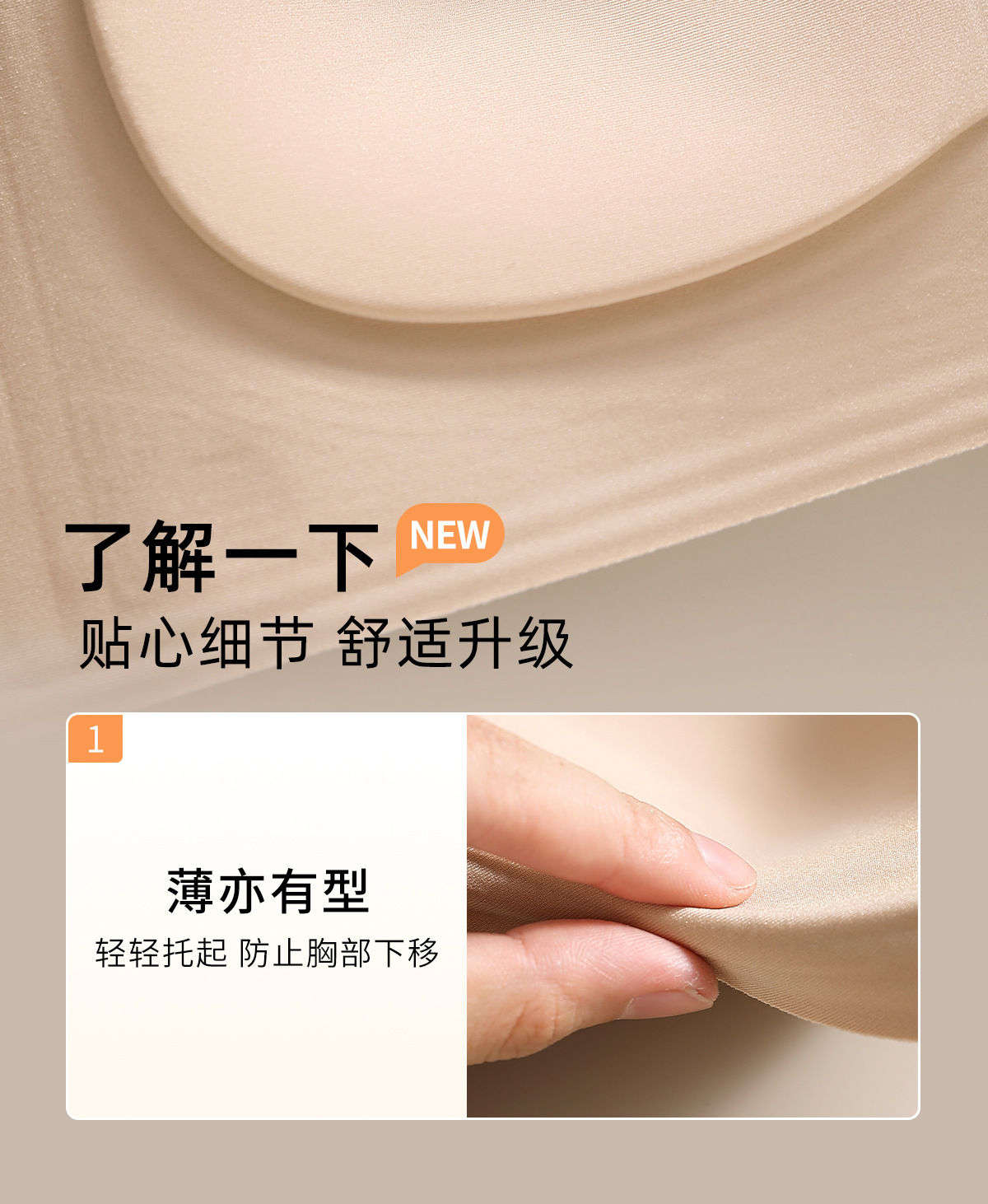 了解一下 NEW

贴心细节 舒适升级

1

薄亦有型

轻轻托起 防止胸部下移