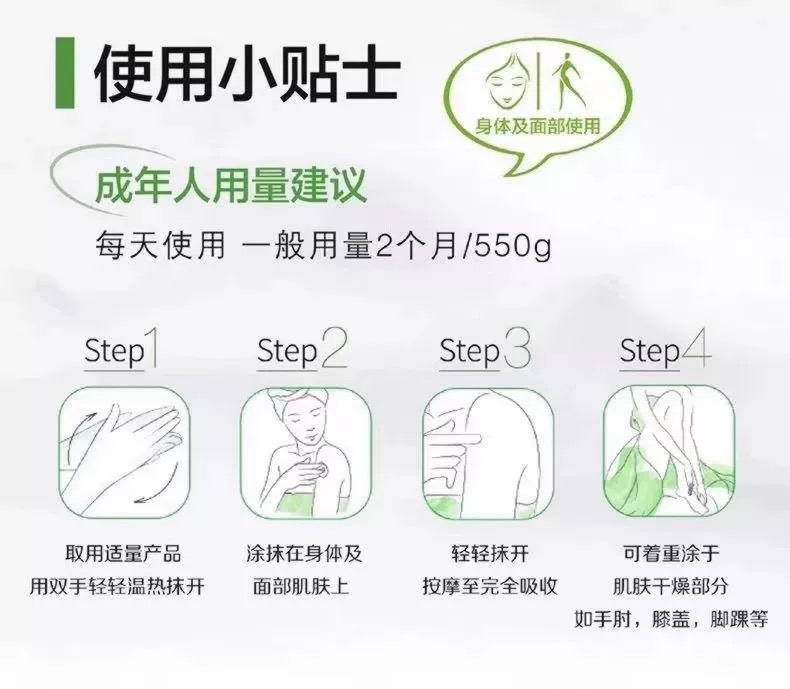 使用小贴士

身体及面部使用

成年人用量建议

每天使用 一般用量2个月/550g

Step1

取用适量产品
用双手轻轻温热抹开

Step2

涂抹在身体及
面部肌肤上

Step3

轻轻抹开
按摩至完全吸收

Step4

可着重涂于
肌肤干燥部分
如手肘，膝盖，脚踝等