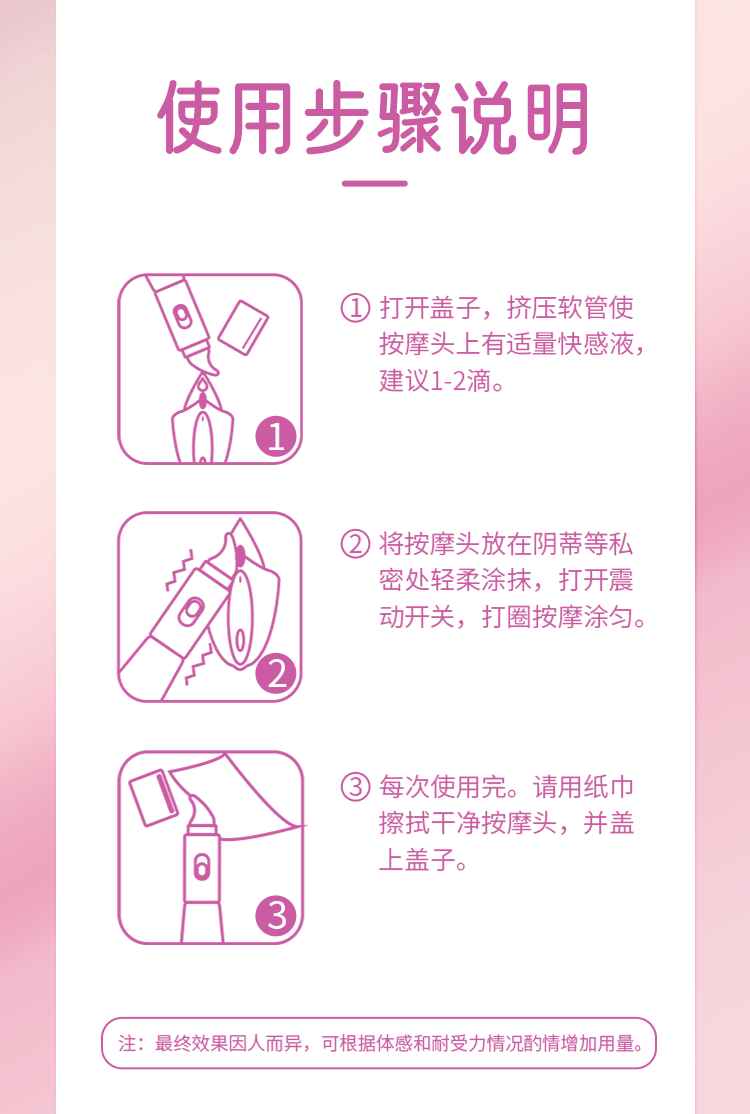 使用步骤说明

1

① 打开盖子，挤压软管使按摩头上有适量快感液，建议1-2滴。

2

② 将按摩头放在阴蒂等私密处轻柔涂抹，打开震动开关，打圈按摩涂匀。

3

③ 每次使用完。请用纸巾擦拭干净按摩头，并盖上盖子。

注：最终效果因人而异，可根据体感和耐受力情况酌情增加用量。