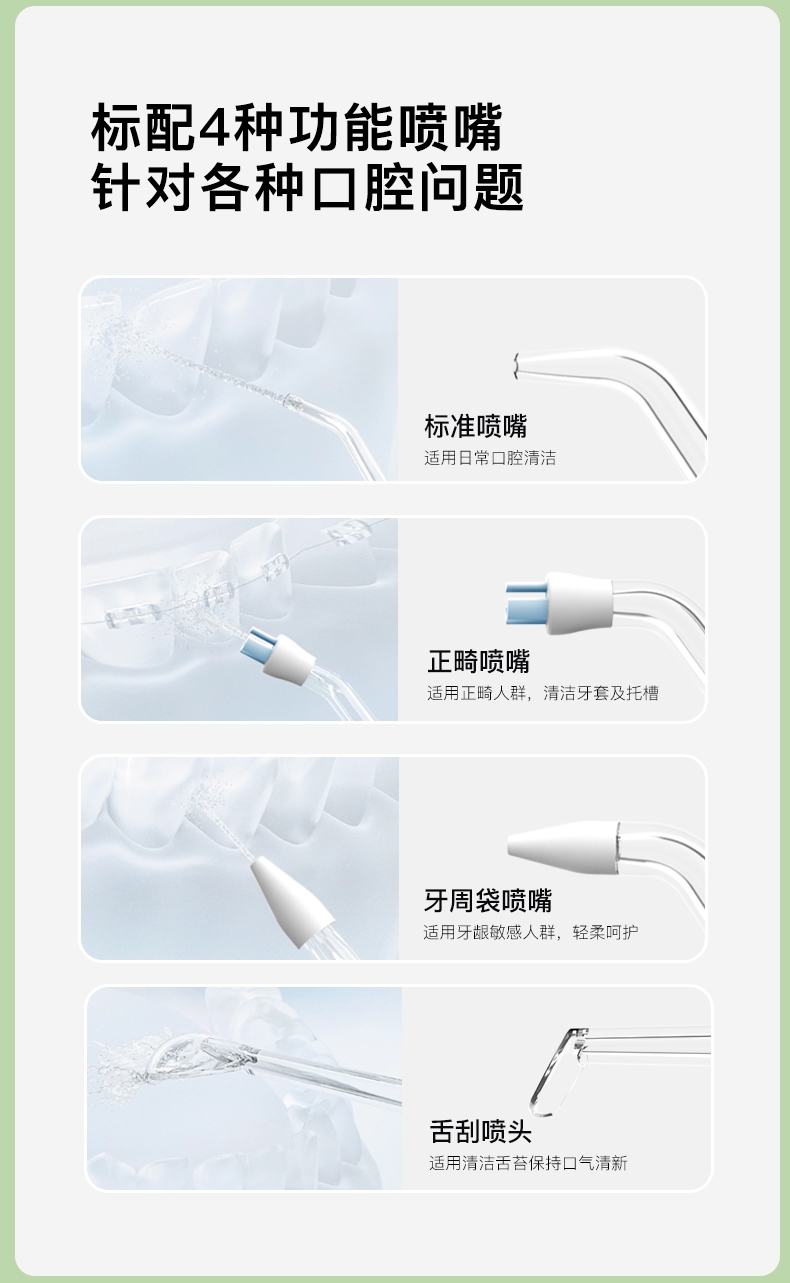 标配4种功能喷嘴
针对各种口腔问题

标准喷嘴
适用日常口腔清洁

正畸喷嘴
适用正畸人群，清洁牙套及托槽

牙周袋喷嘴
适用牙龈敏感人群，轻柔呵护

舌刮喷头
适用清洁舌苔保持口气清新