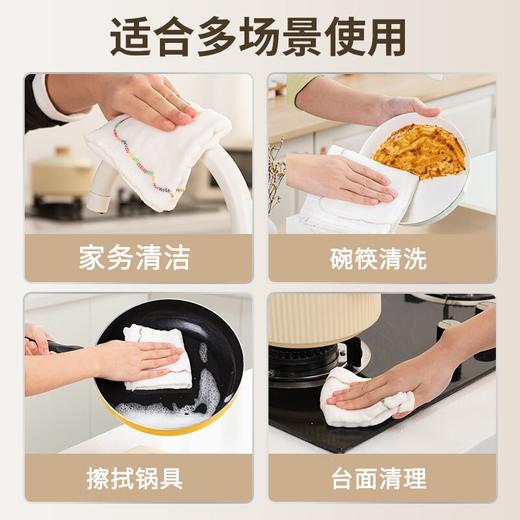 适合多场景使用

家务清洁

碗筷清洗

擦拭锅具

台面清理