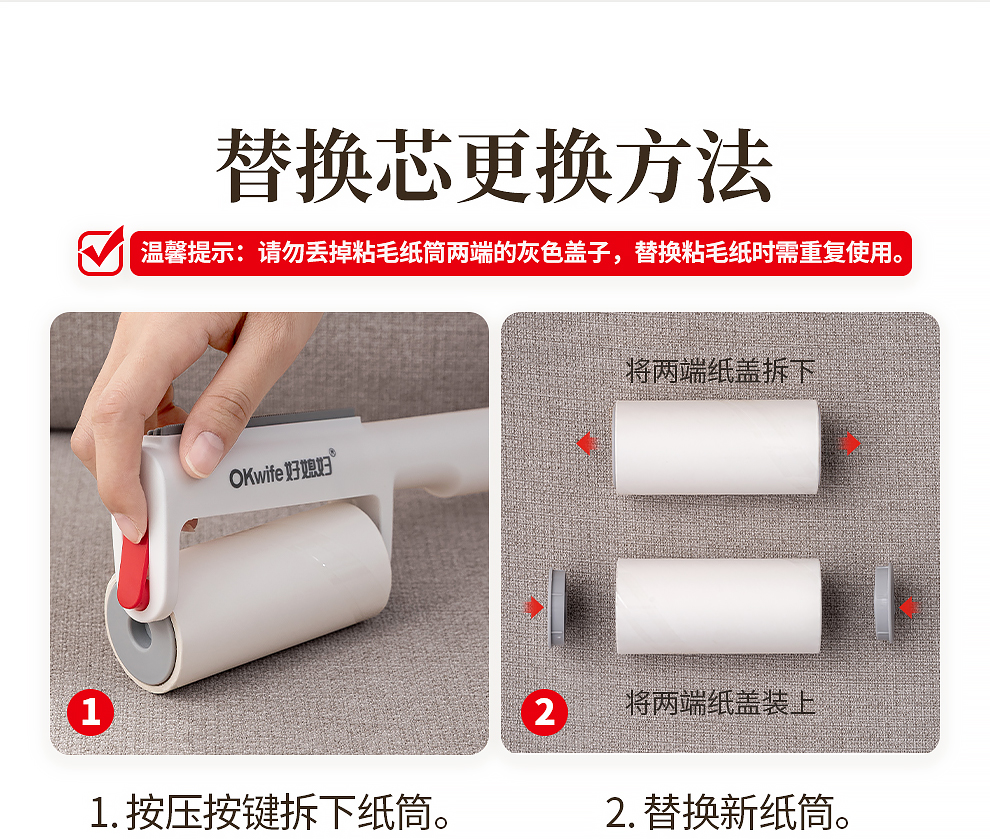 替换芯更换方法

温馨提示：请勿丢掉粘毛纸筒两端的灰色盖子，替换粘毛纸时需重复使用。

OKwife 好媳妇®

1

将两端纸盖拆下

将两端纸盖装上

2

1. 按压按键拆下纸筒。

2. 替换新纸筒。