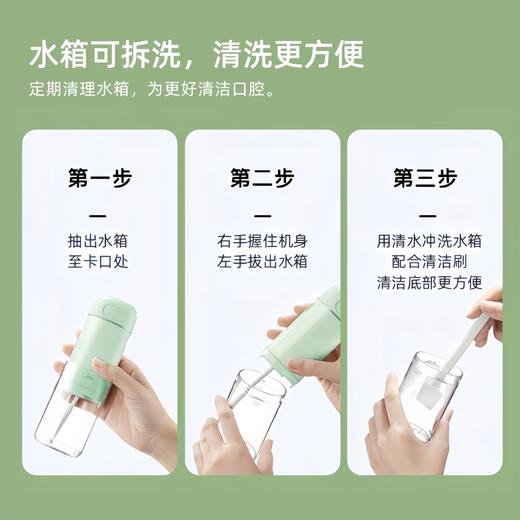 水箱可拆洗，清洗更方便
定期清理水箱，为更好清洁口腔。

第一步
—
抽出水箱
至卡口处

第二步
—
右手握住机身
左手拔出水箱

第三步
—
用清水冲洗水箱
配合清洁刷
清洁底部更方便