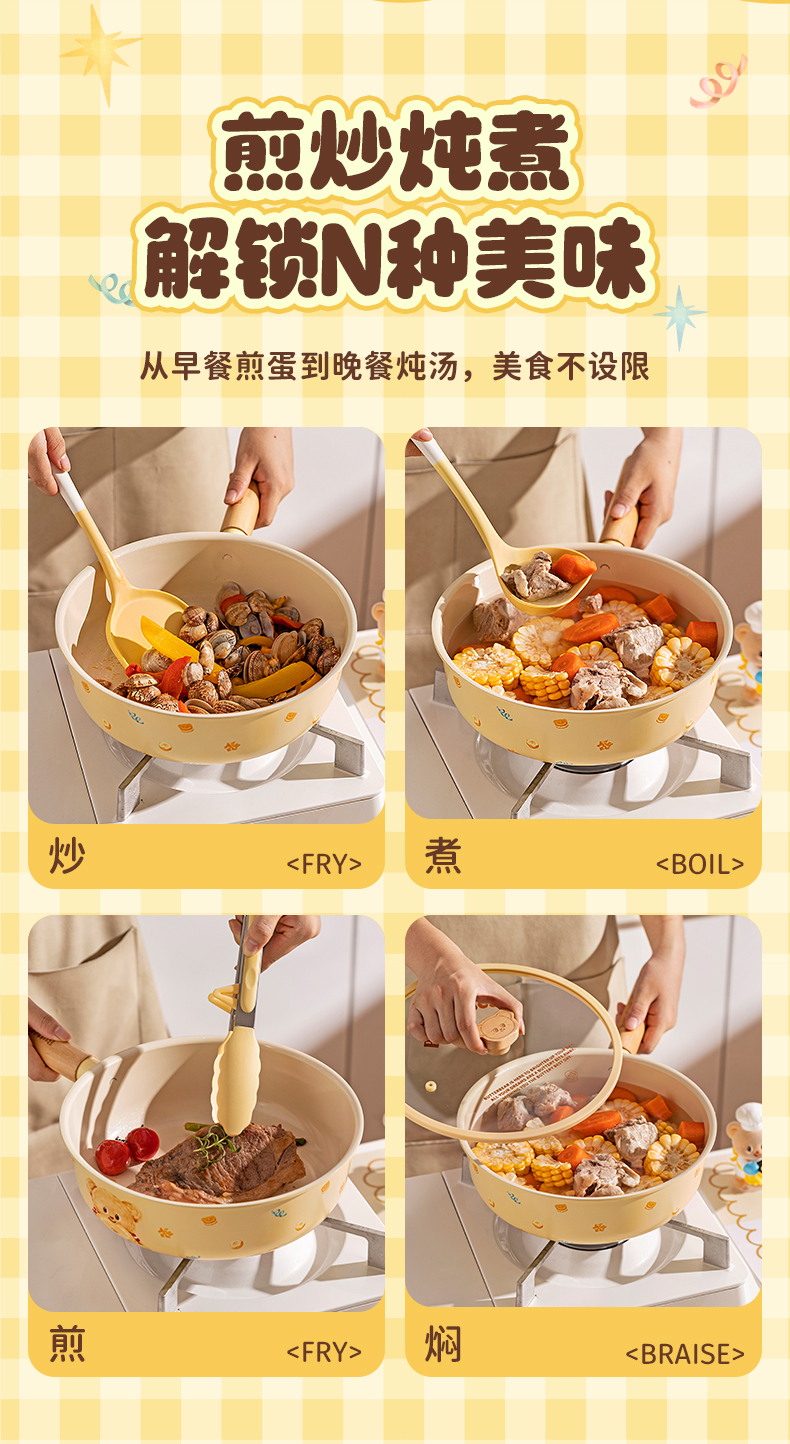 煎炒炖煮
解锁N种美味

从早餐煎蛋到晚餐炖汤，美食不设限

炒 <FRY>

煮 <BOIL>

煎 <FRY>

焖 <BRAISE>