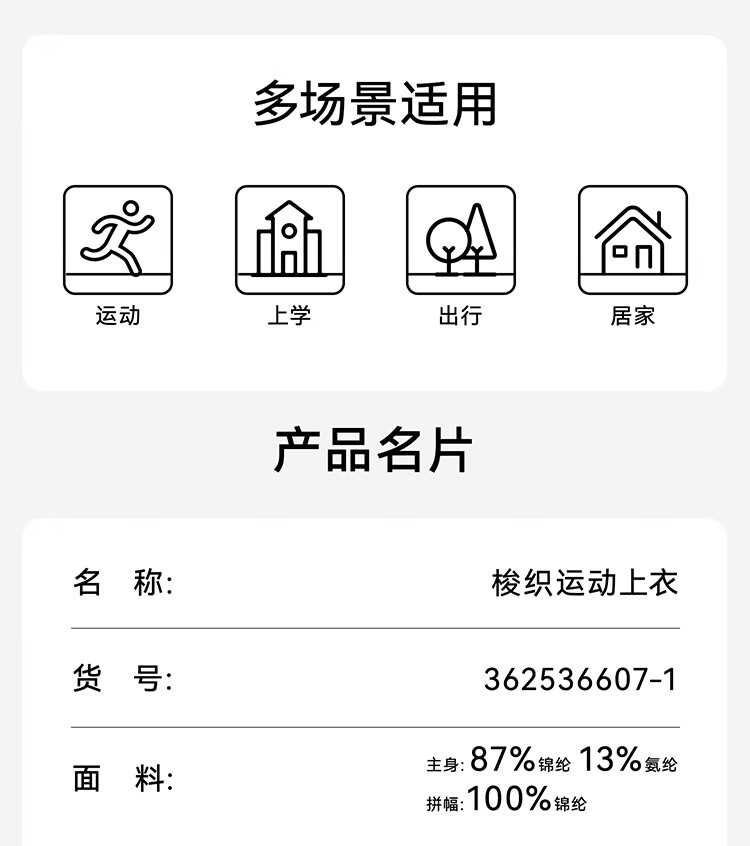 多场景适用

运动

上学

出行

居家

产品名片

名 称: 梭织运动上衣

货 号: 362536607-1

面 料: 主身:87%锦纶 13%氨纶
拼幅:100%锦纶