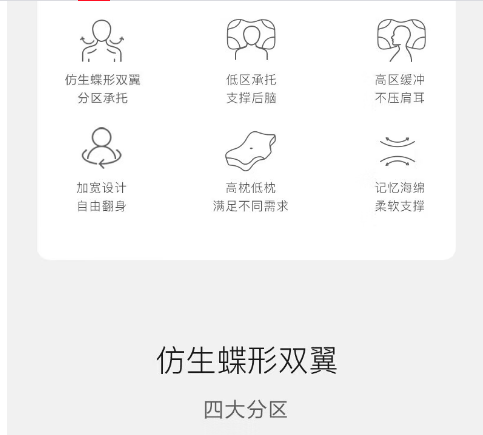 仿生蝶形双翼
分区承托

低区承托
支撑后脑

高区缓冲
不压肩耳

加宽设计
自由翻身

高枕低枕
满足不同需求

记忆海绵
柔软支撑

仿生蝶形双翼

四大分区