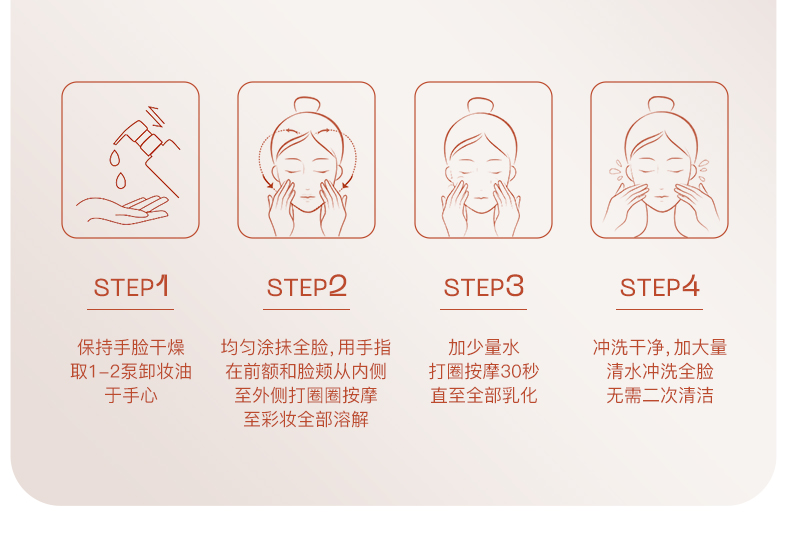 STEP1

保持手脸干燥
取1-2泵卸妆油
于手心

STEP2

均匀涂抹全脸，用手指
在前额和脸颊从内侧
至外侧打圈圈按摩
至彩妆全部溶解

STEP3

加少量水
打圈按摩30秒
直至全部乳化

STEP4

冲洗干净，加大量
清水冲洗全脸
无需二次清洁