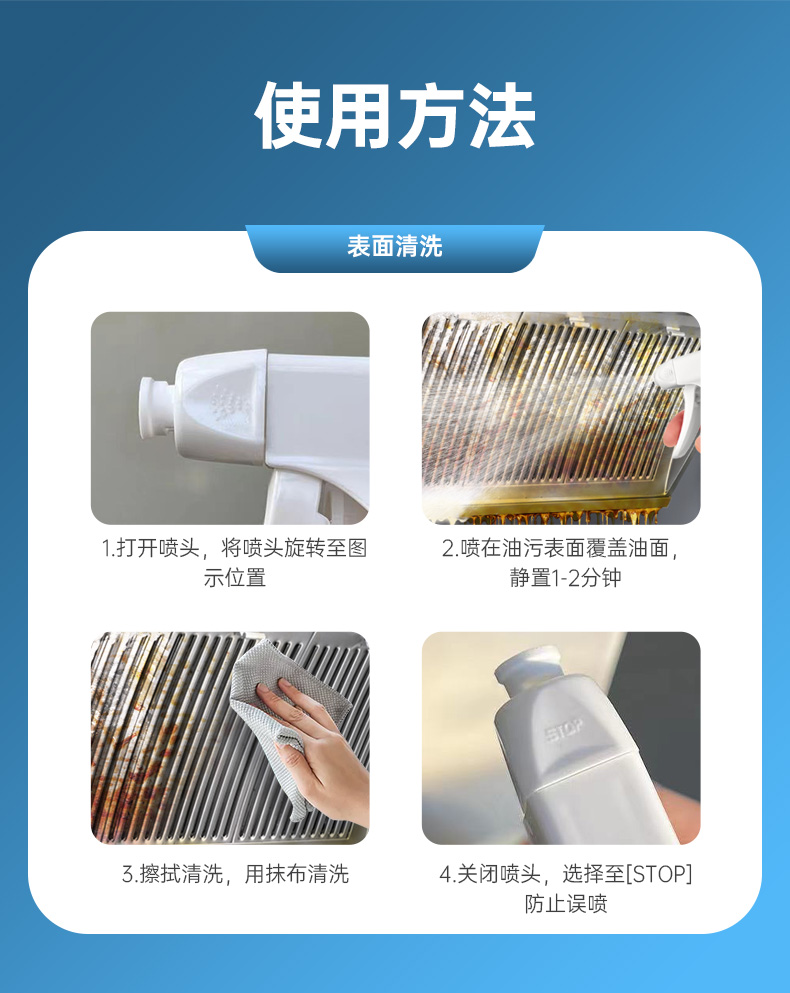 使用方法

表面清洗

1.打开喷头，将喷头旋转至图示位置

2.喷在油污表面覆盖油面，静置1-2分钟

3.擦拭清洗，用抹布清洗

STOP

4.关闭喷头，选择至[STOP]防止误喷